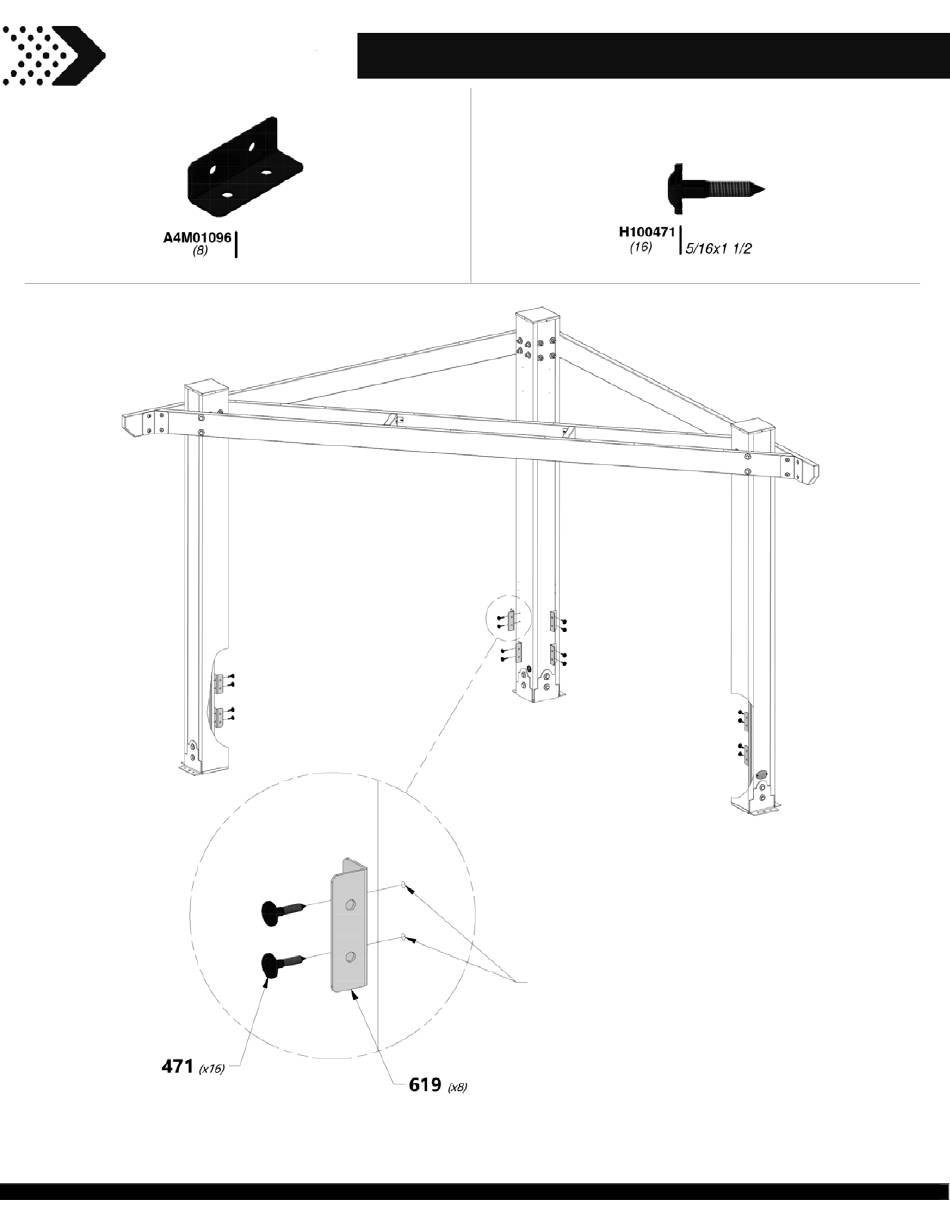 A4M01096
(8)

H100471
(16)
5/16x1 1/2

471 (x16)

619 (x8)