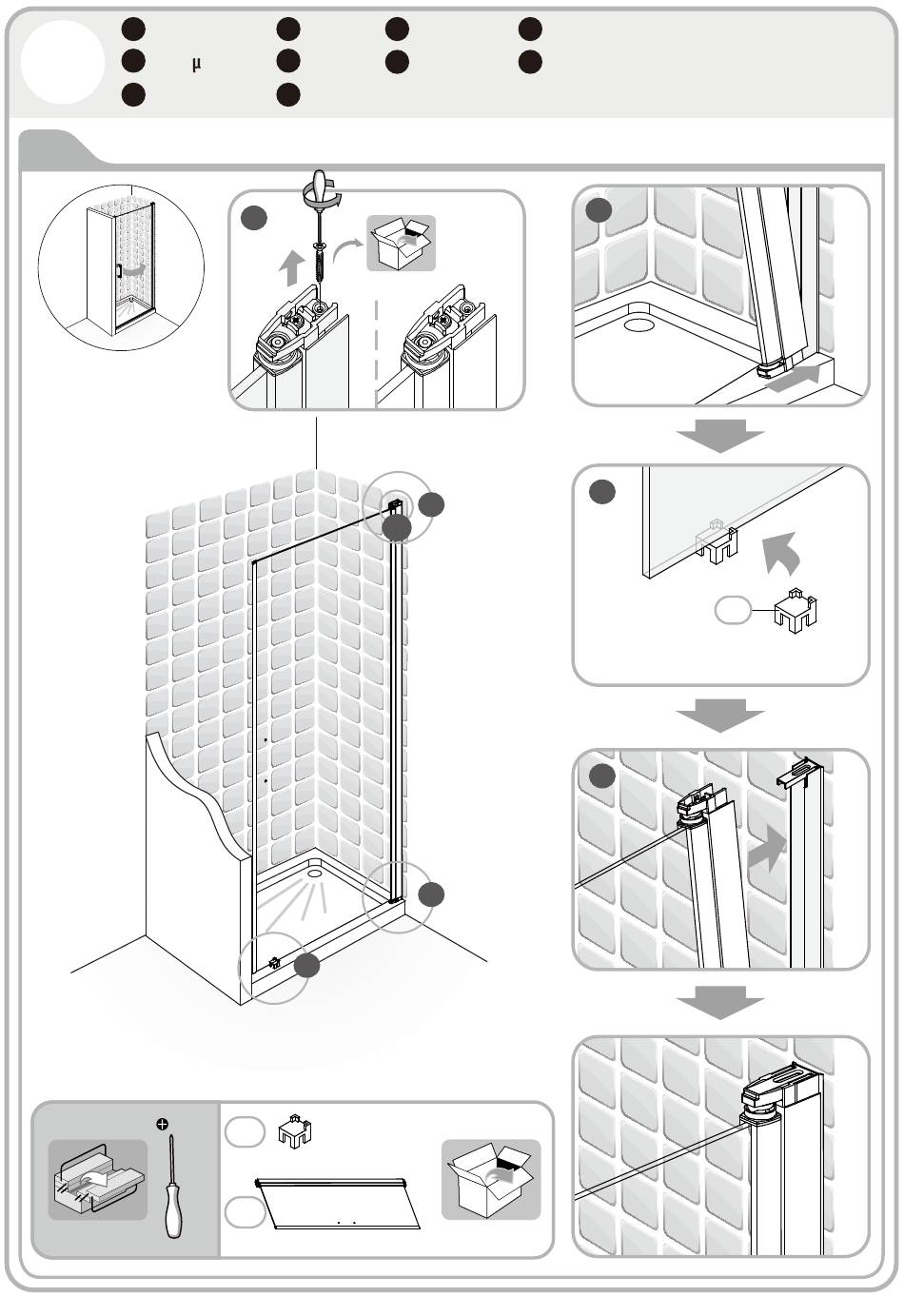 μ