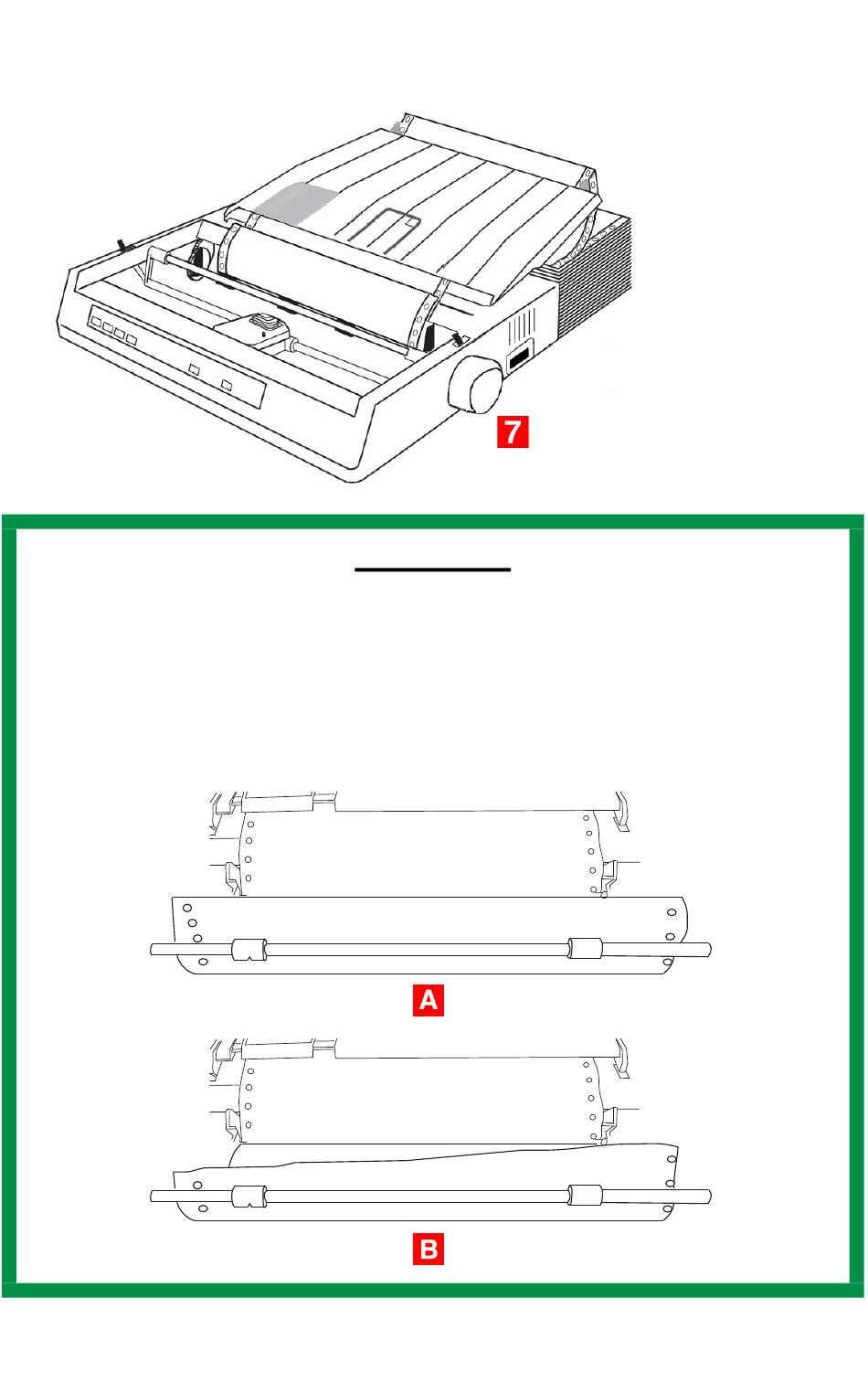 7

A

B