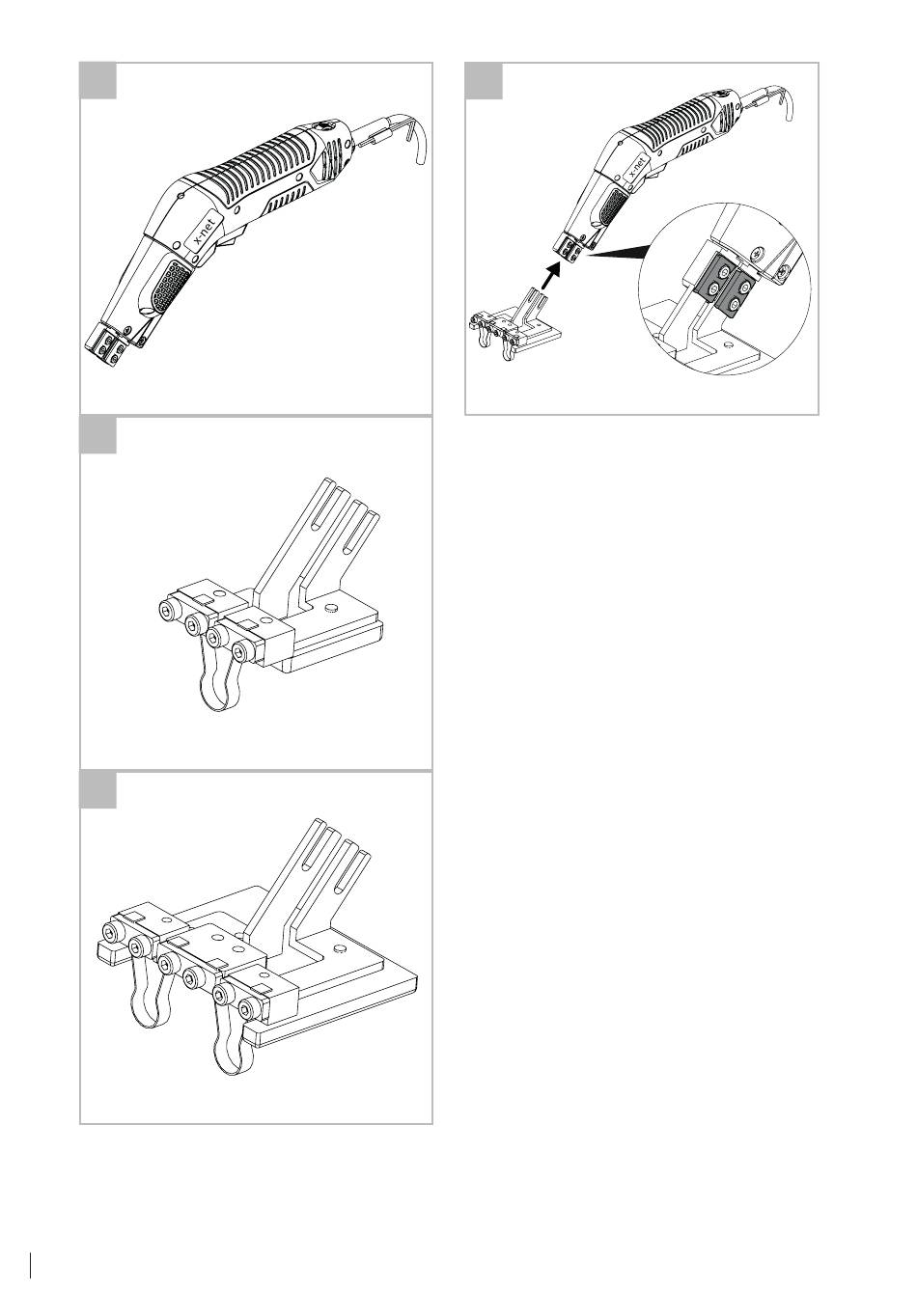 x-net

x-net