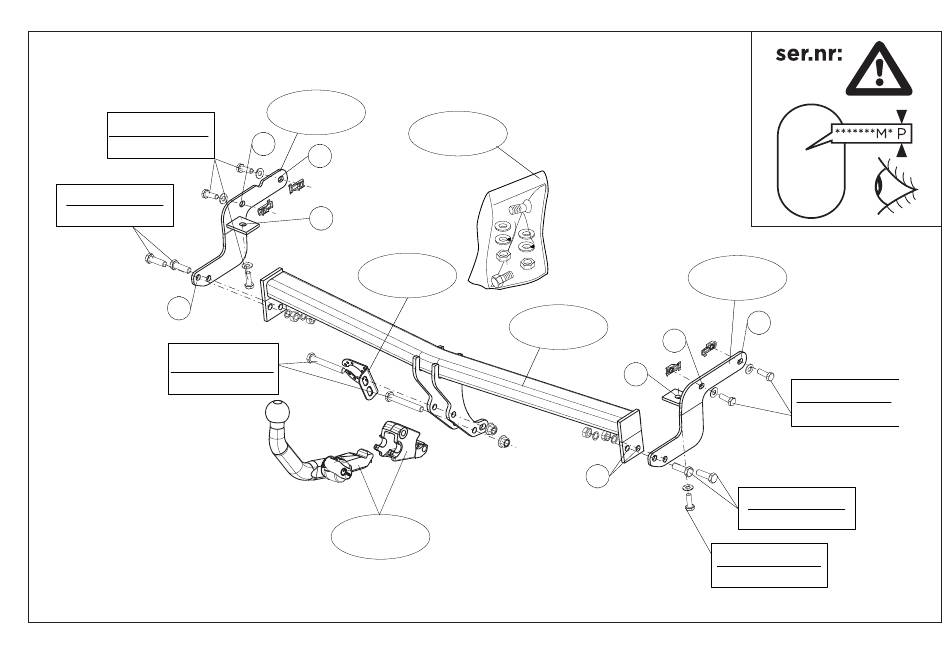 ser.nr:

*******M* P