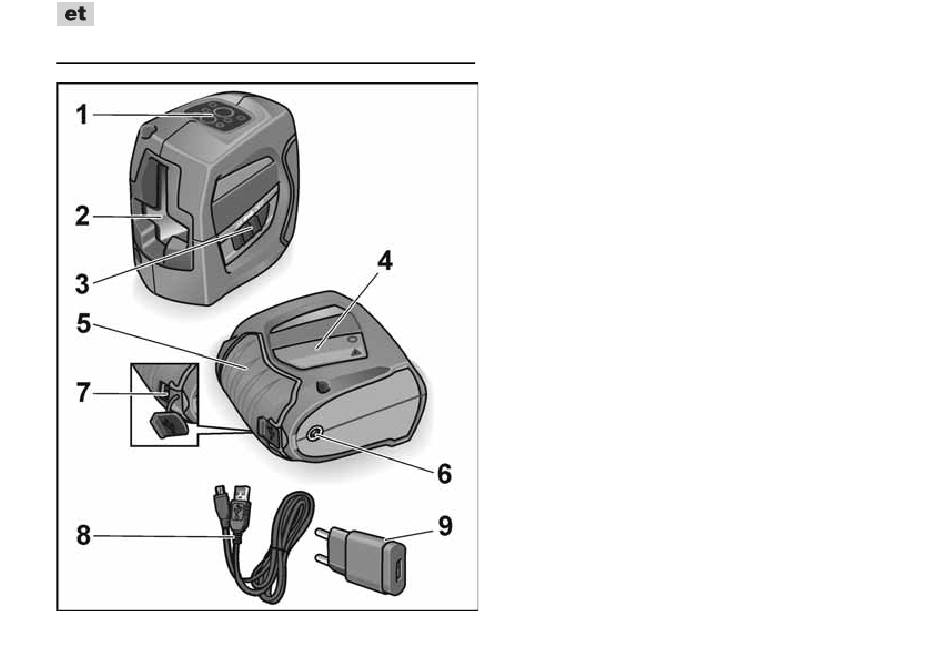 et

1
2
3
4
5
7
6
8
9