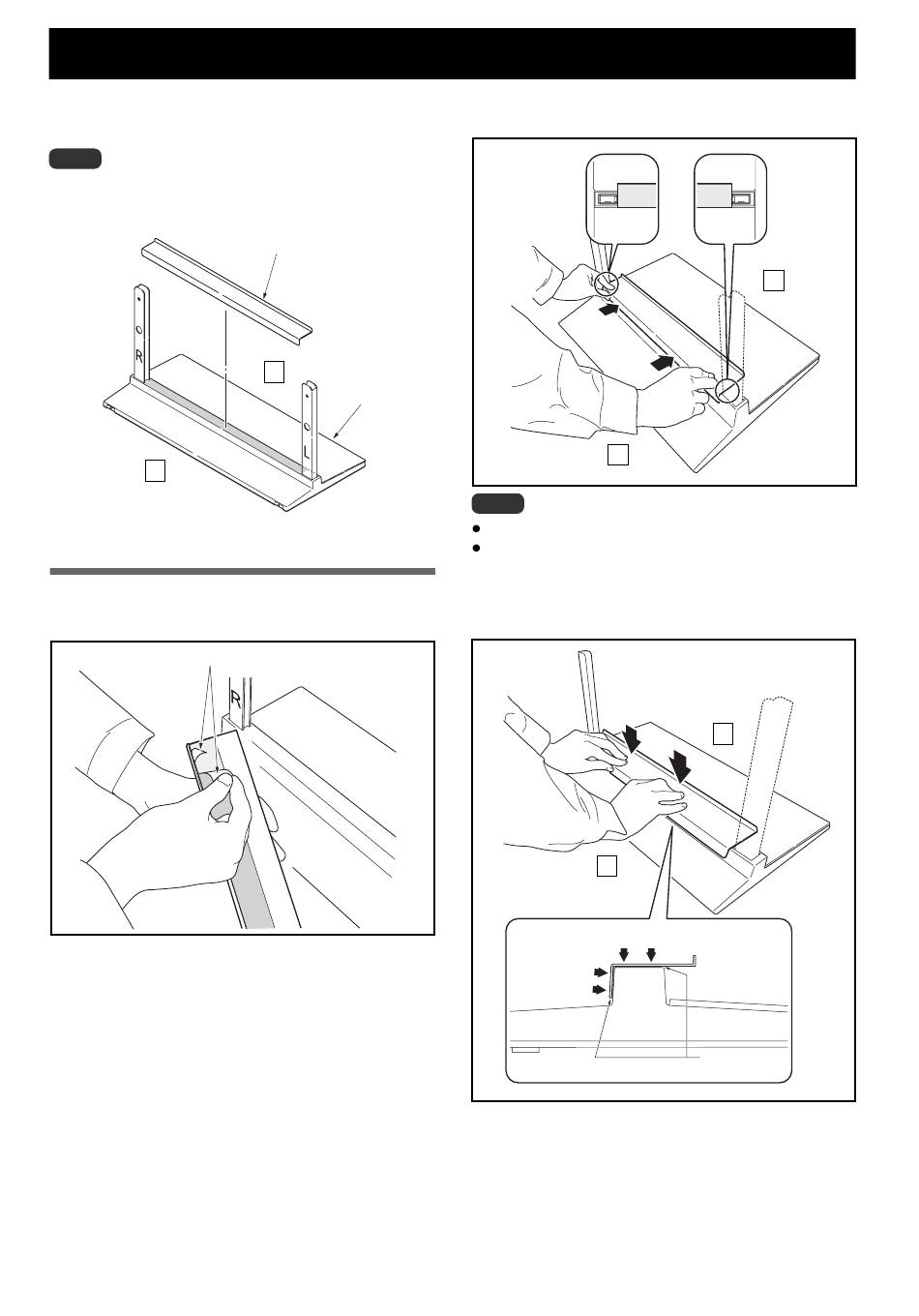 R

L

R