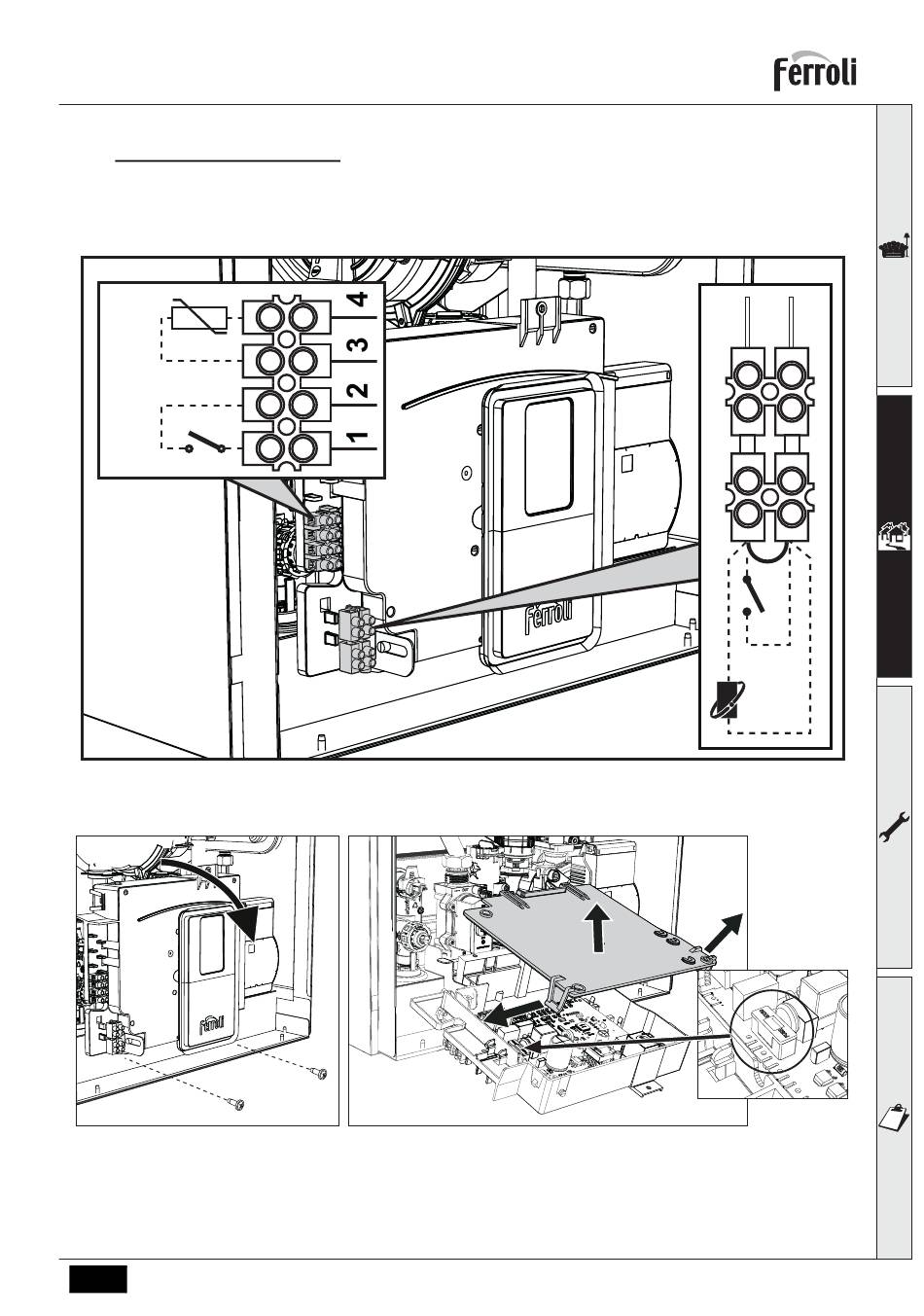 ferroli

4
3
2
1

ferroli

ferroli