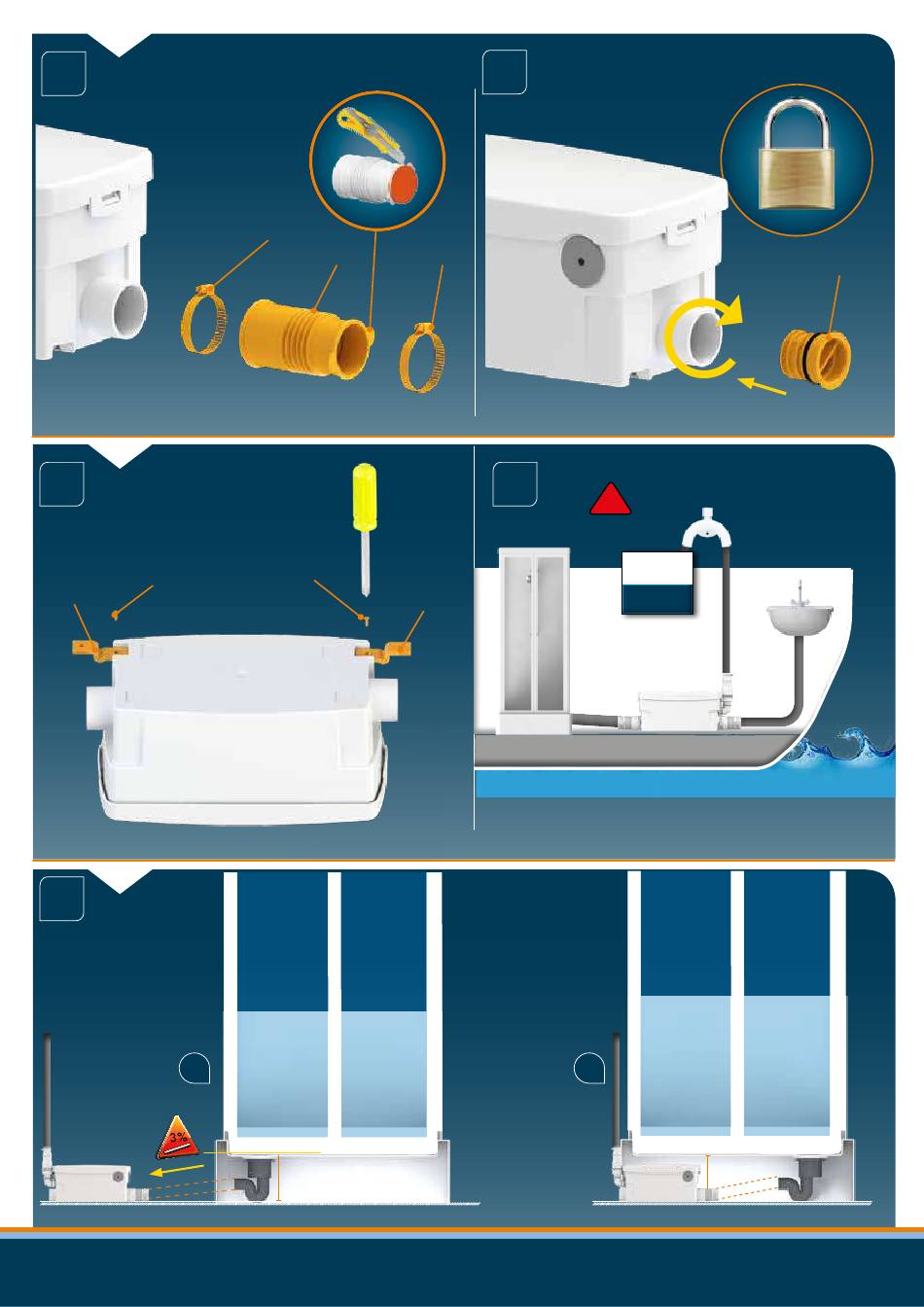 3%