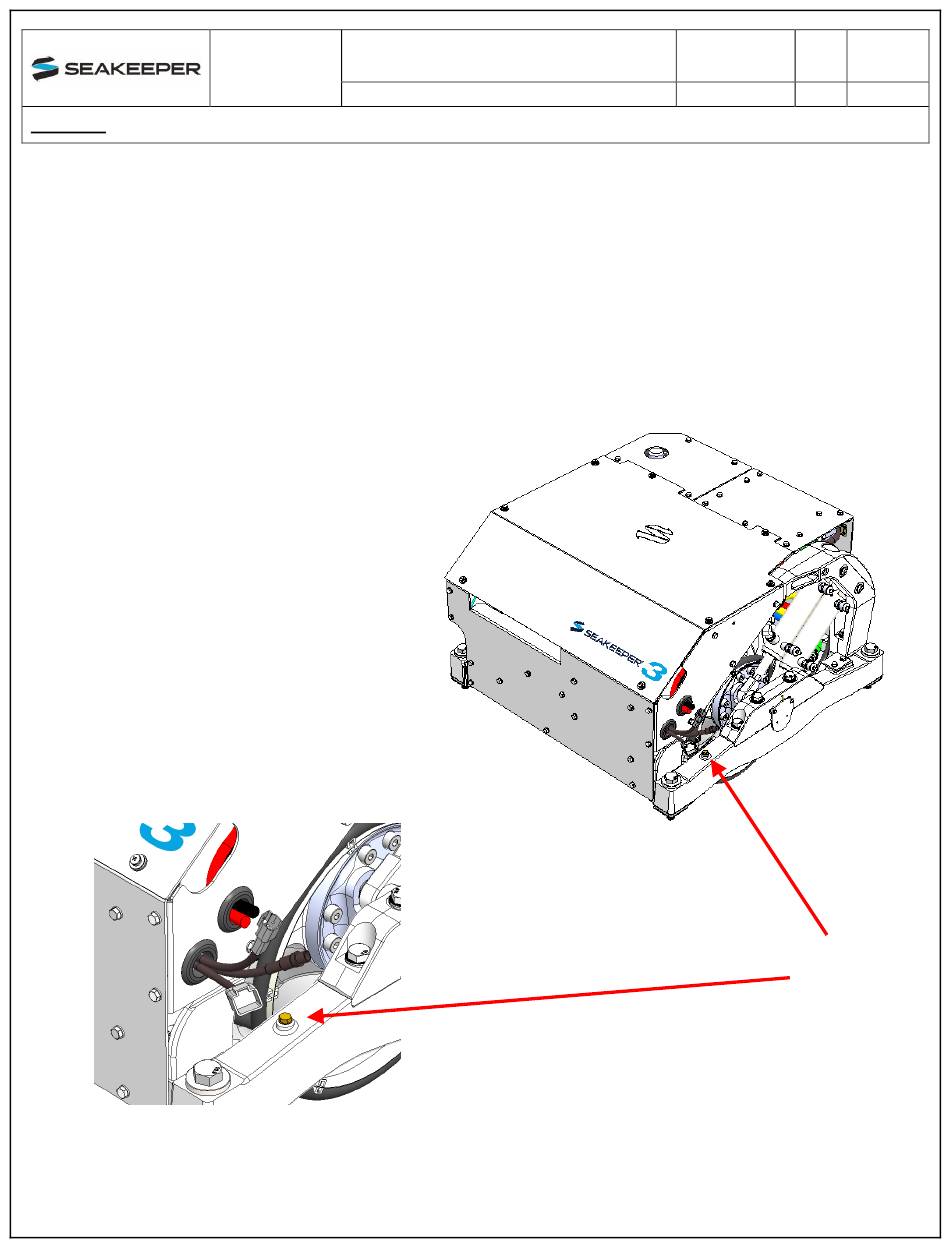 SEAKEEPER

SEAKEEPER 3