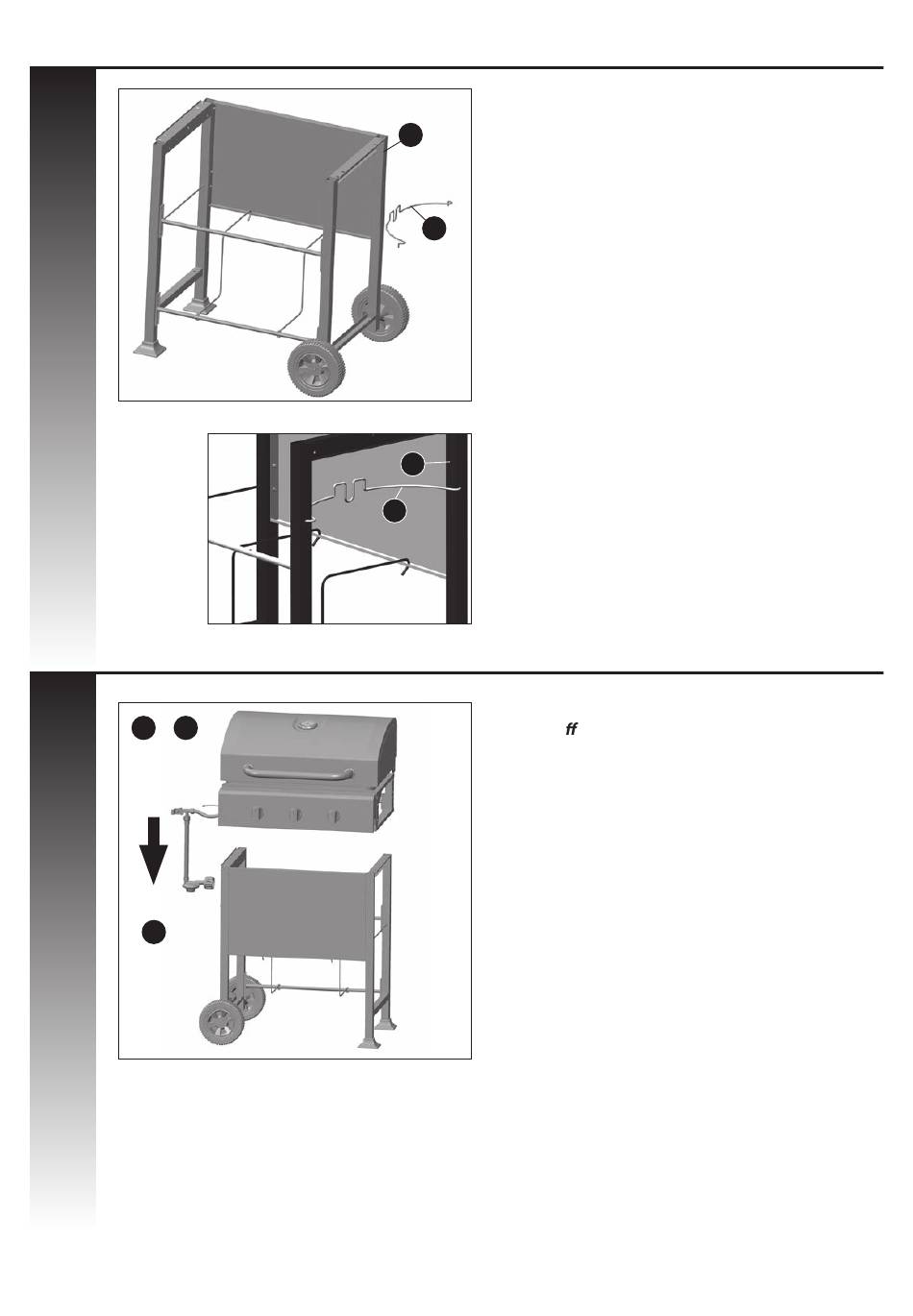 ff