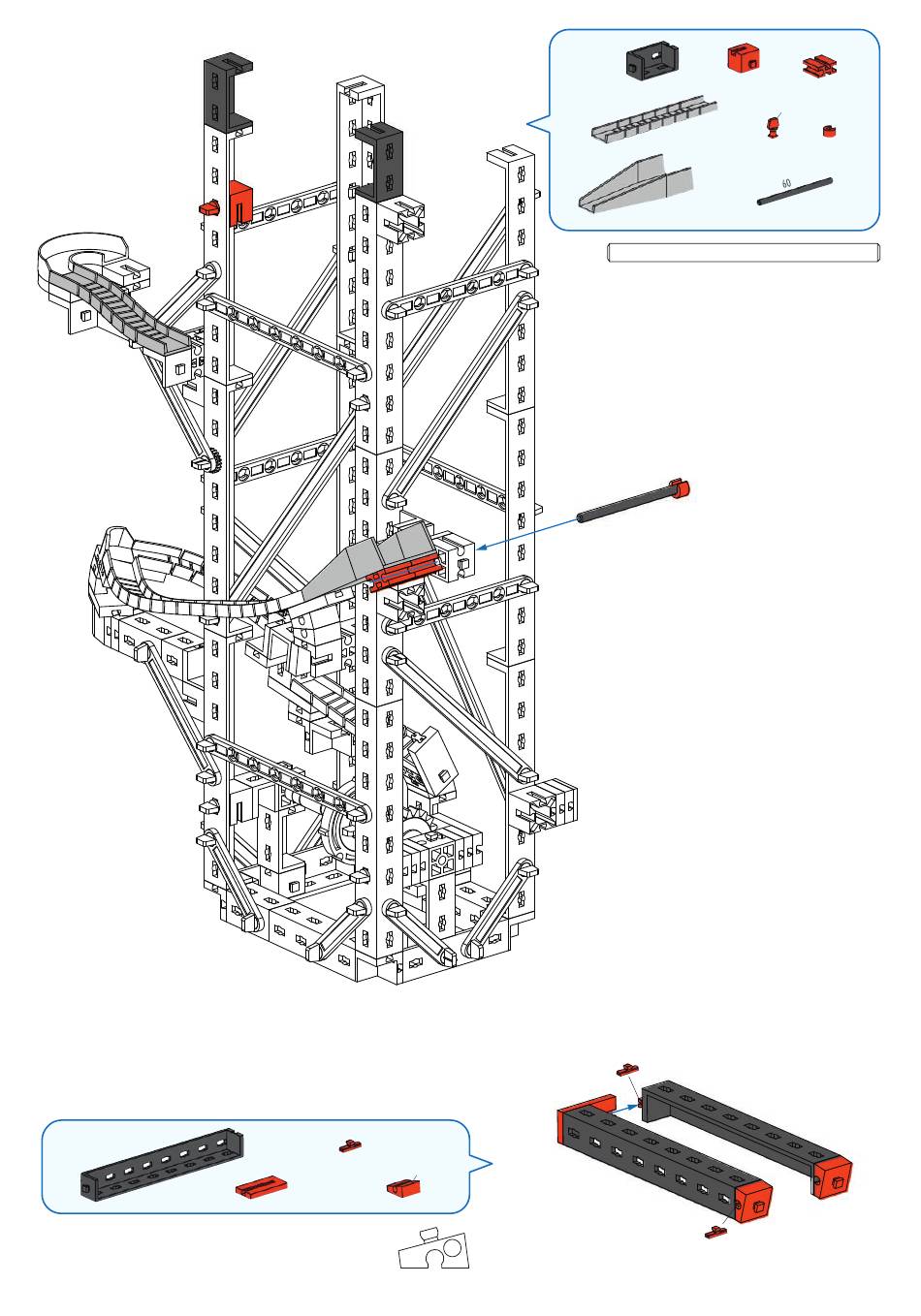 60