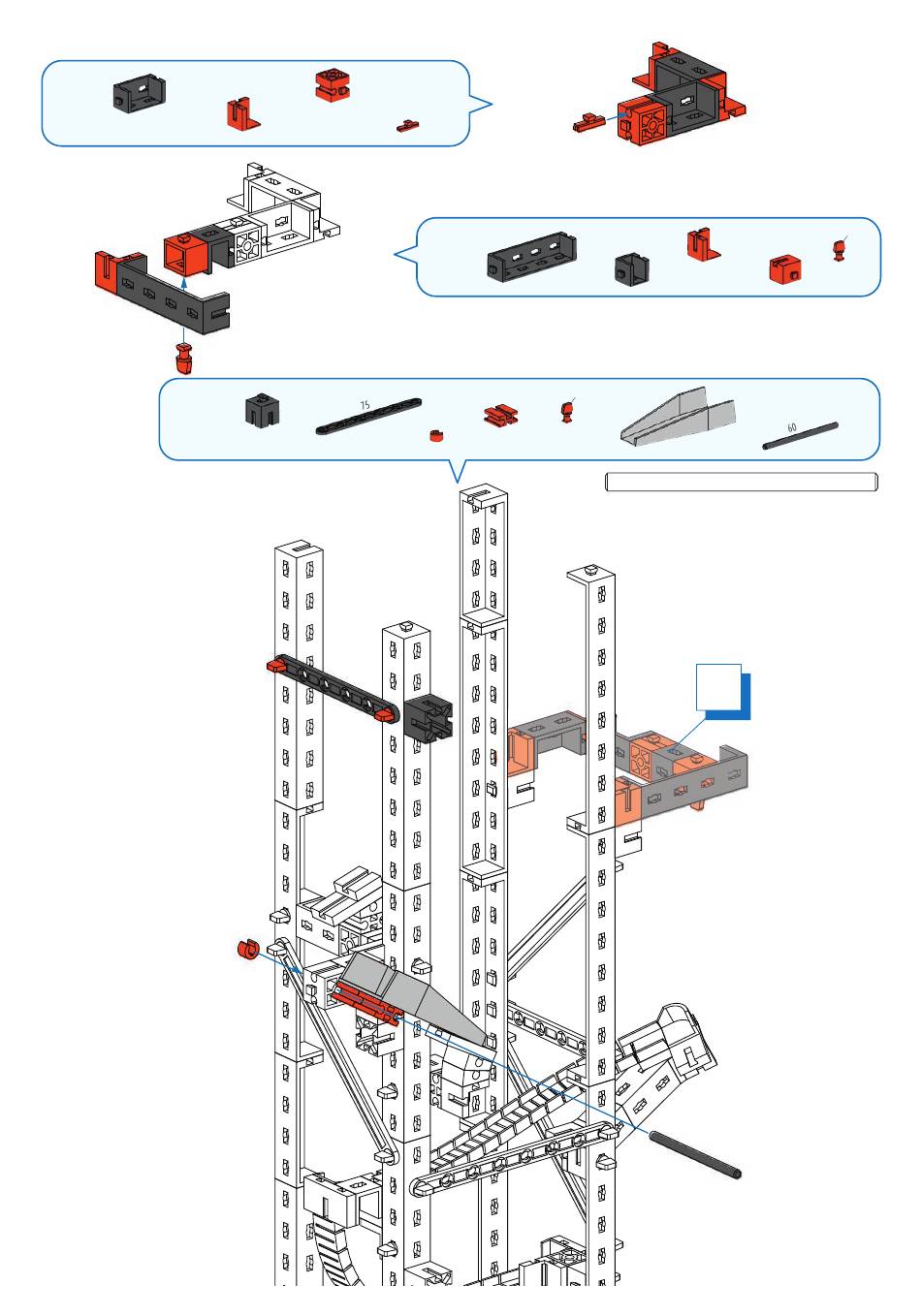 75

60