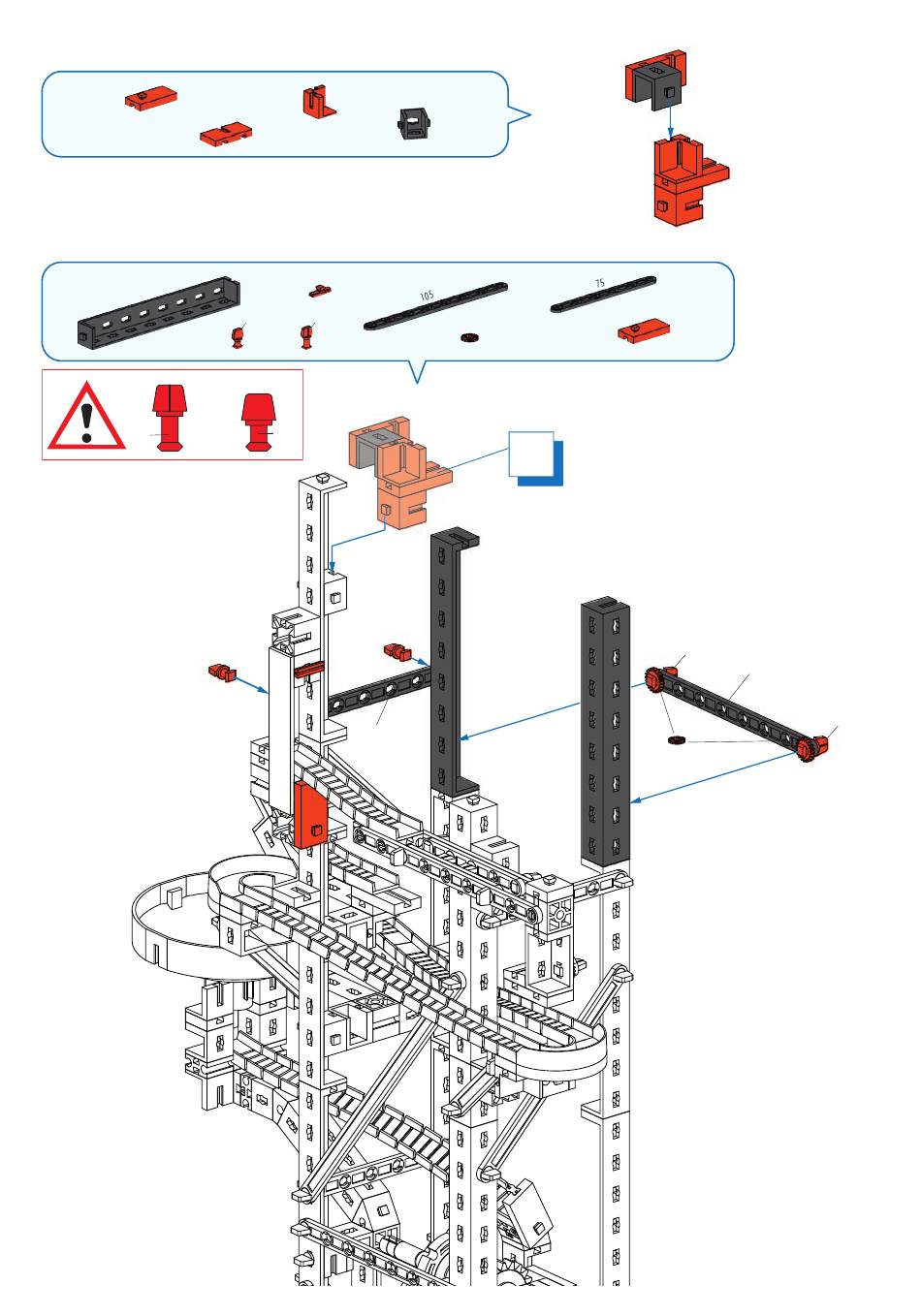 105

75