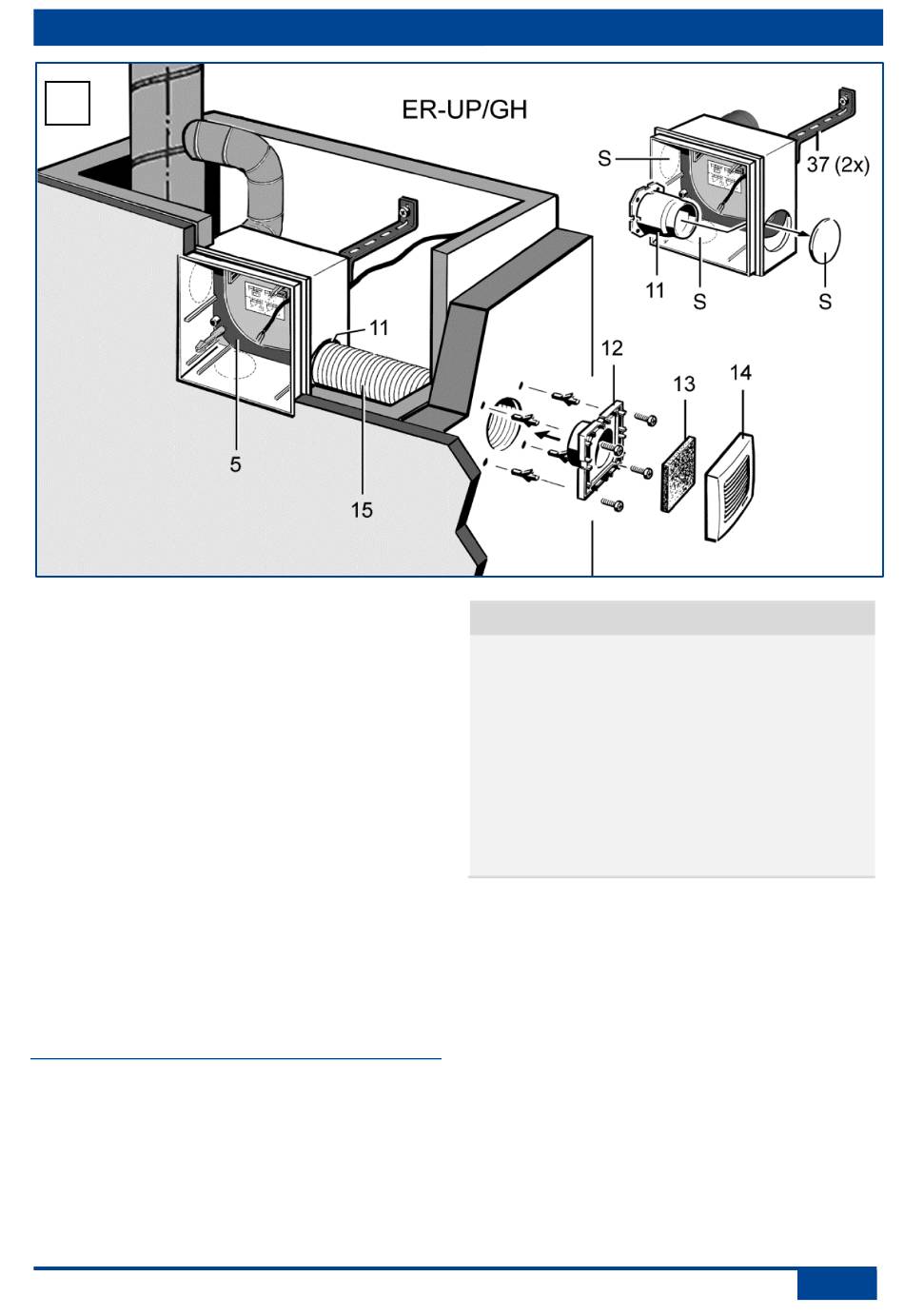 ER-UP/GH

S

37 (2x)

11

S

S

11

12

13

14

5

15