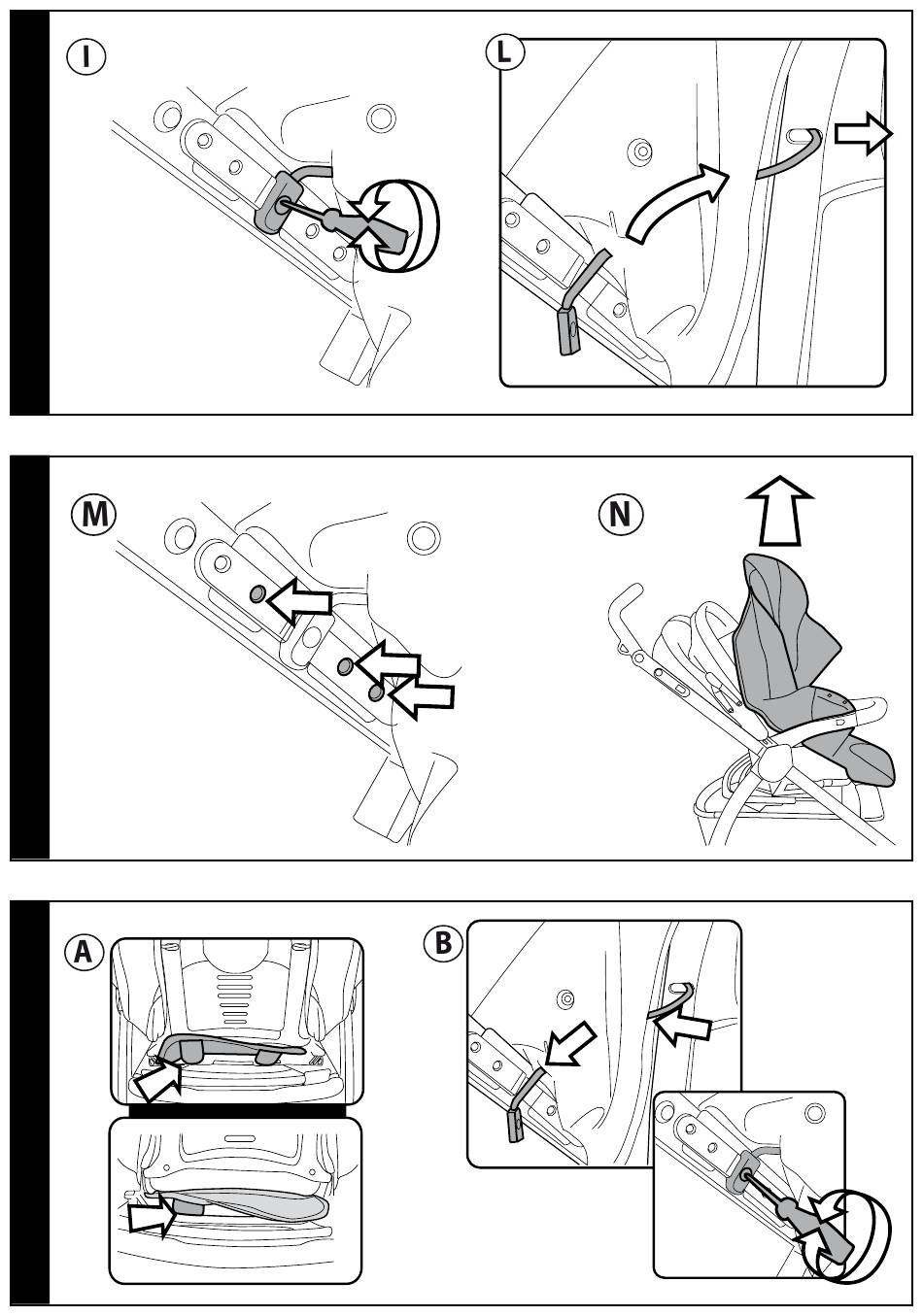 I
L
M
N
A
B