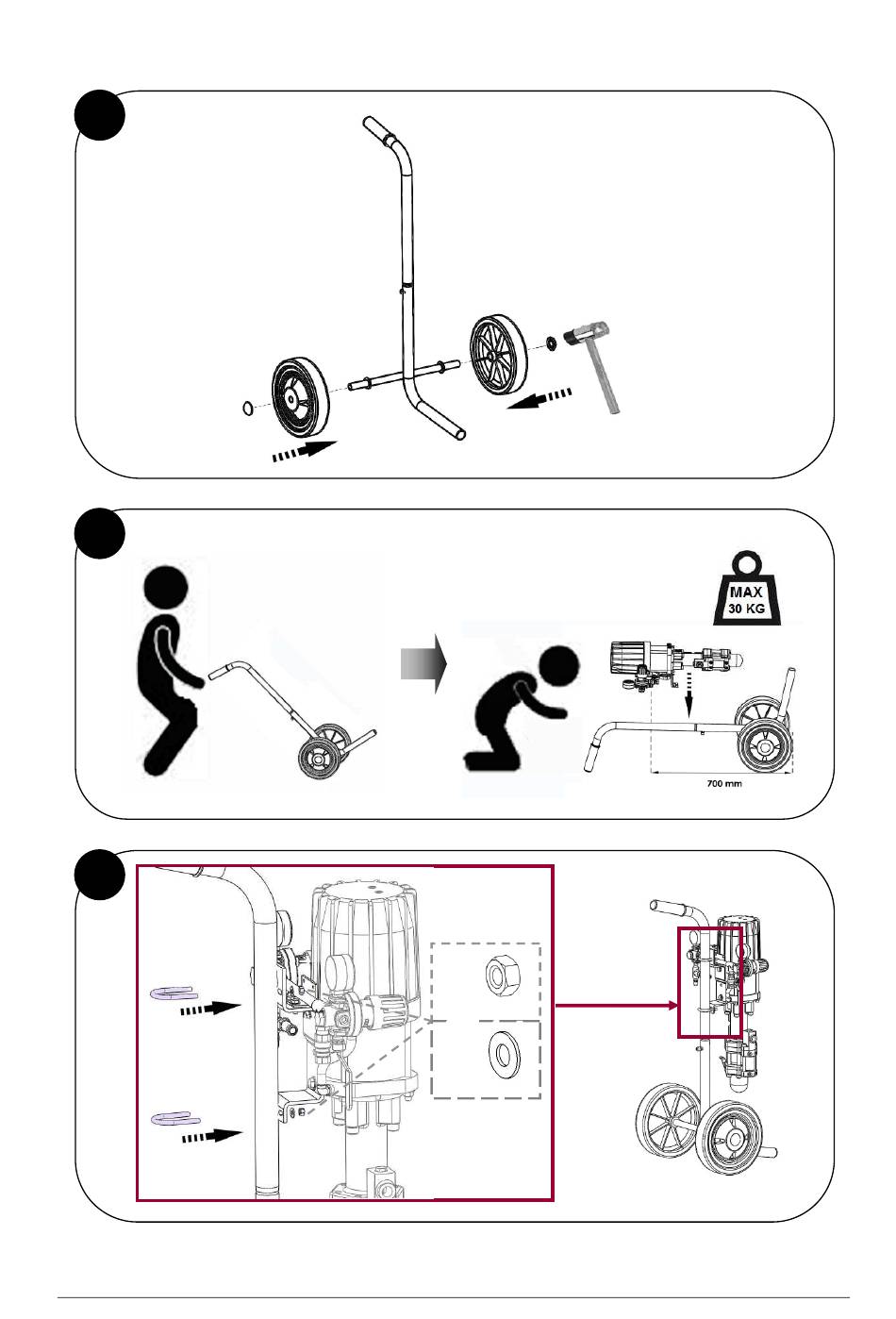 MAX
30 KG

700 mm