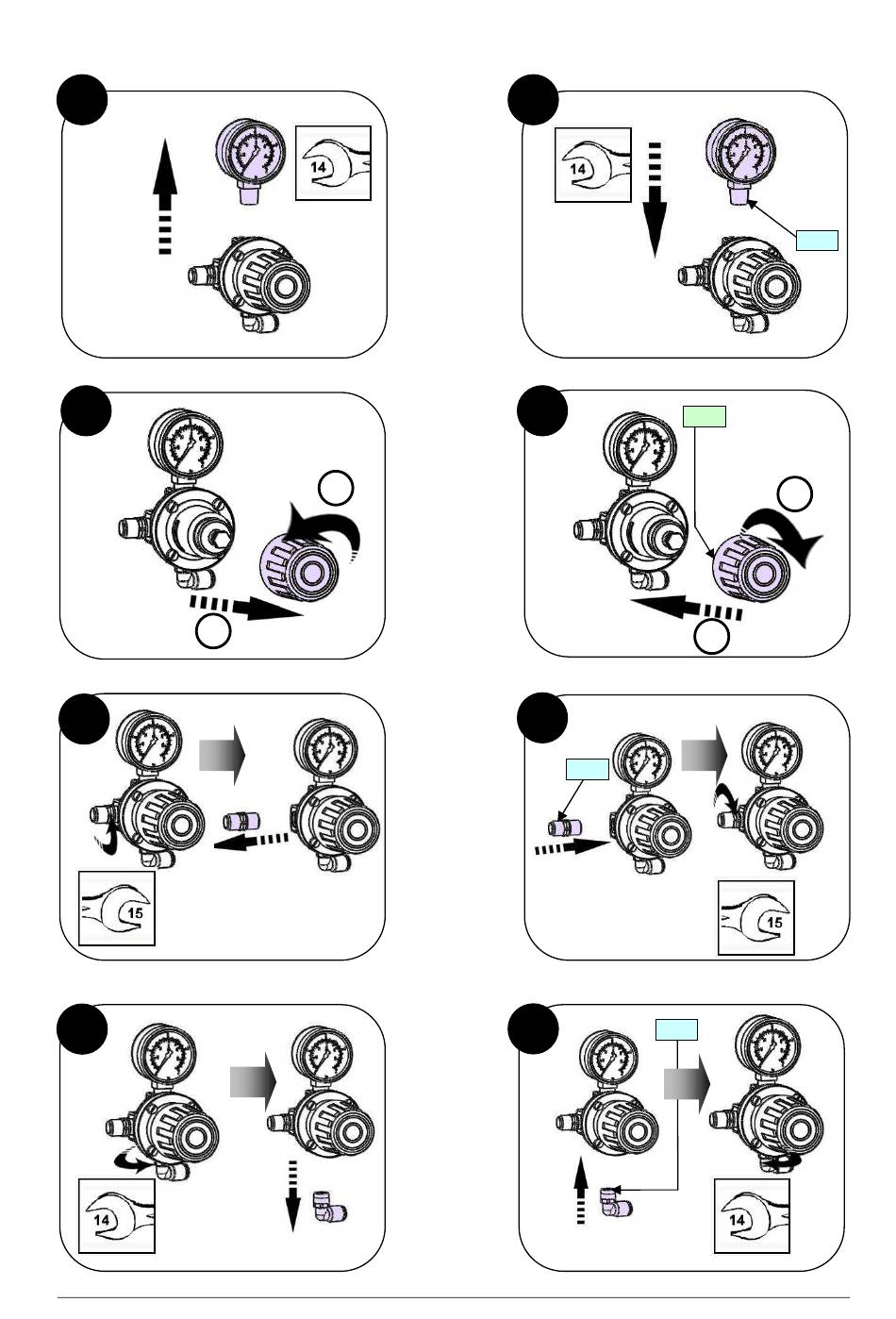 14

14

15

15

14

14