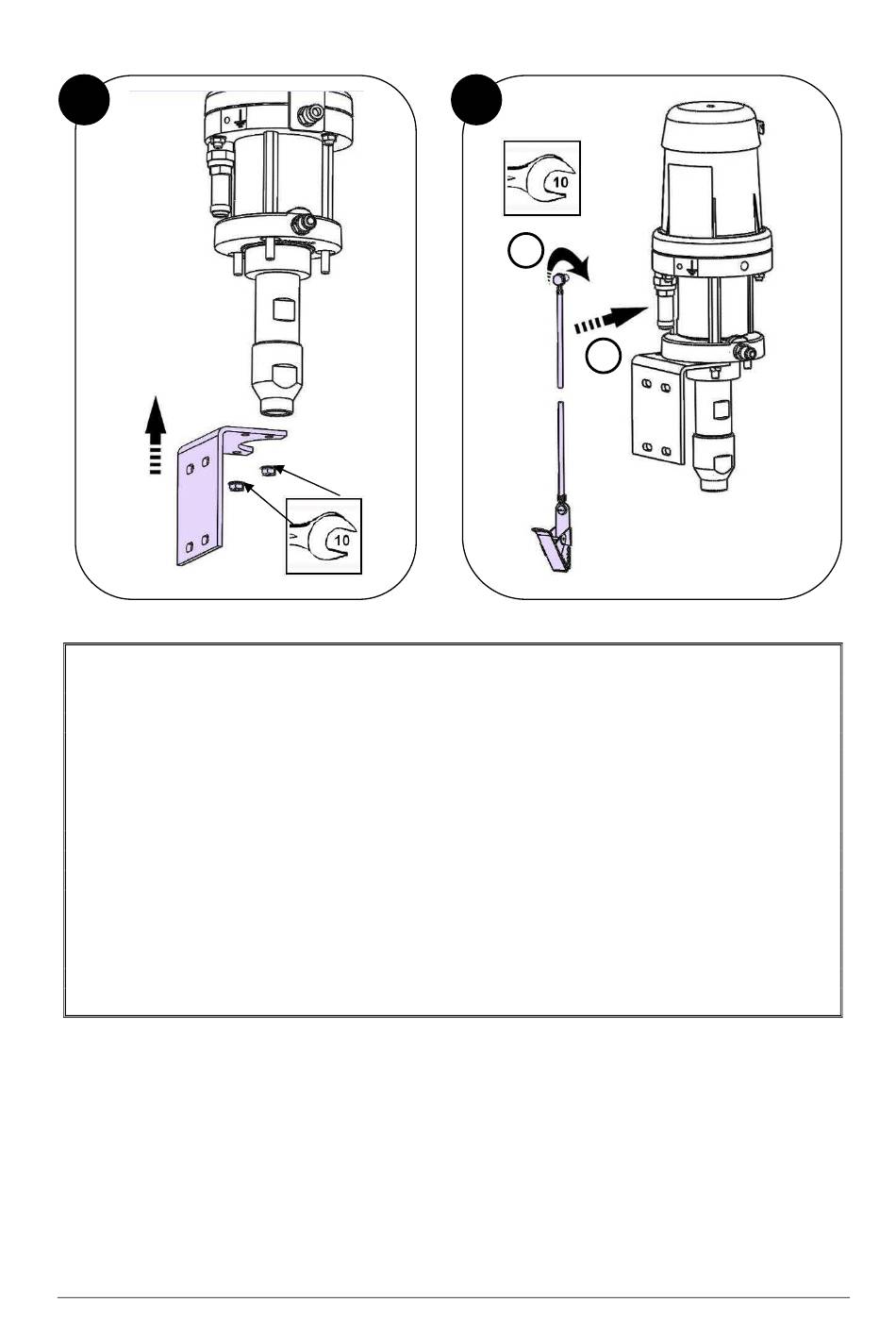 10

10