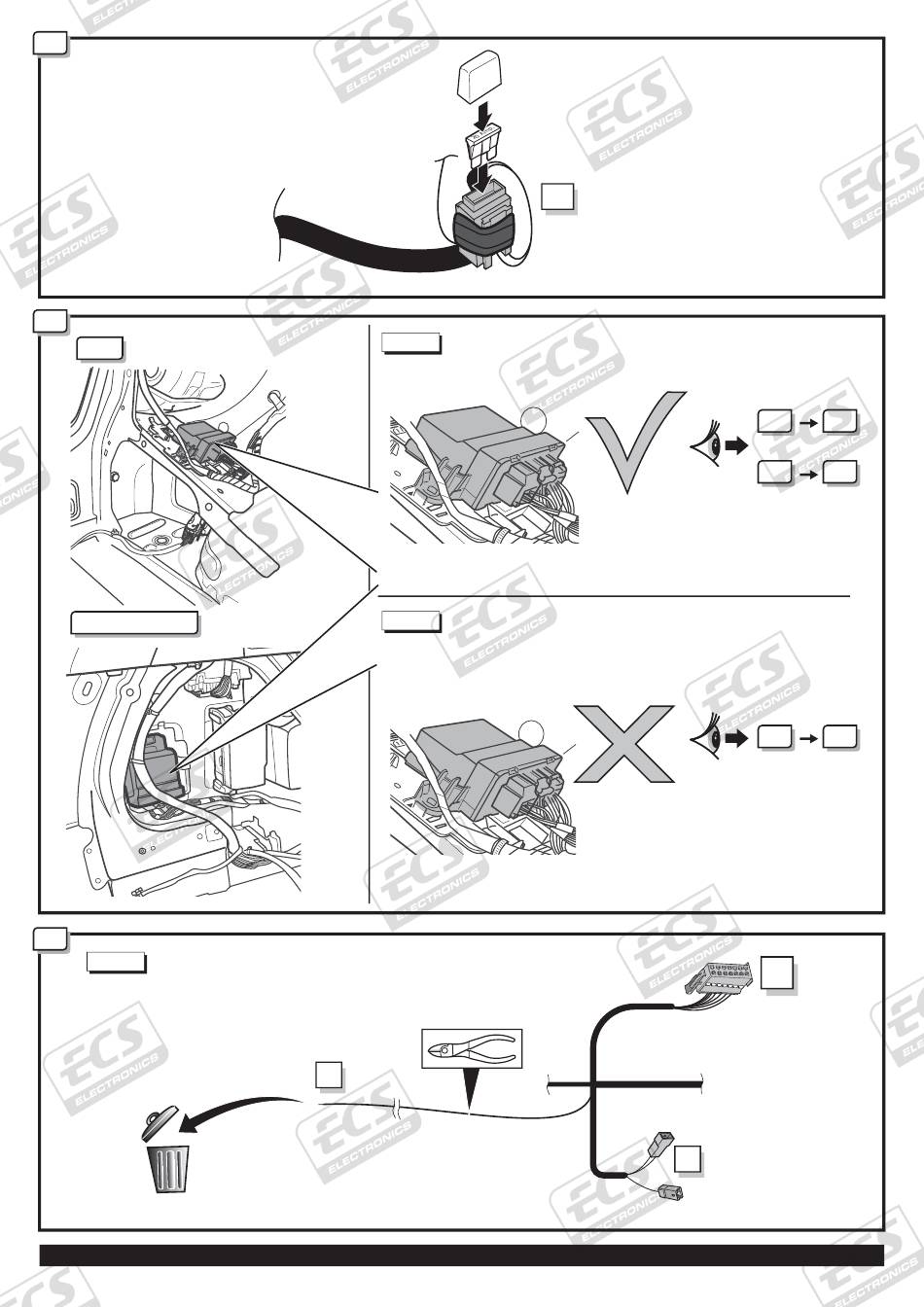 ECS ELECTRONICS