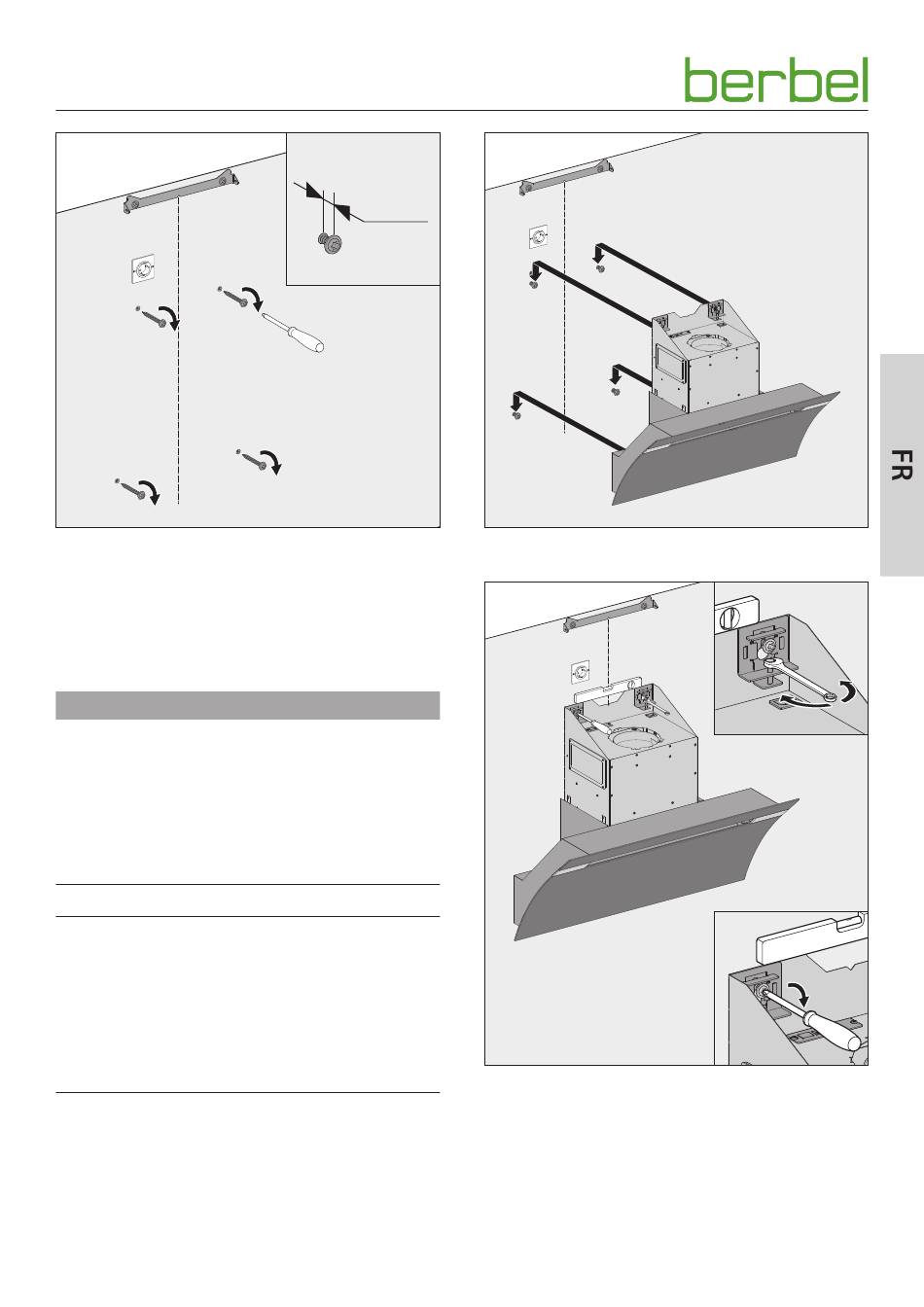 berbel

FR