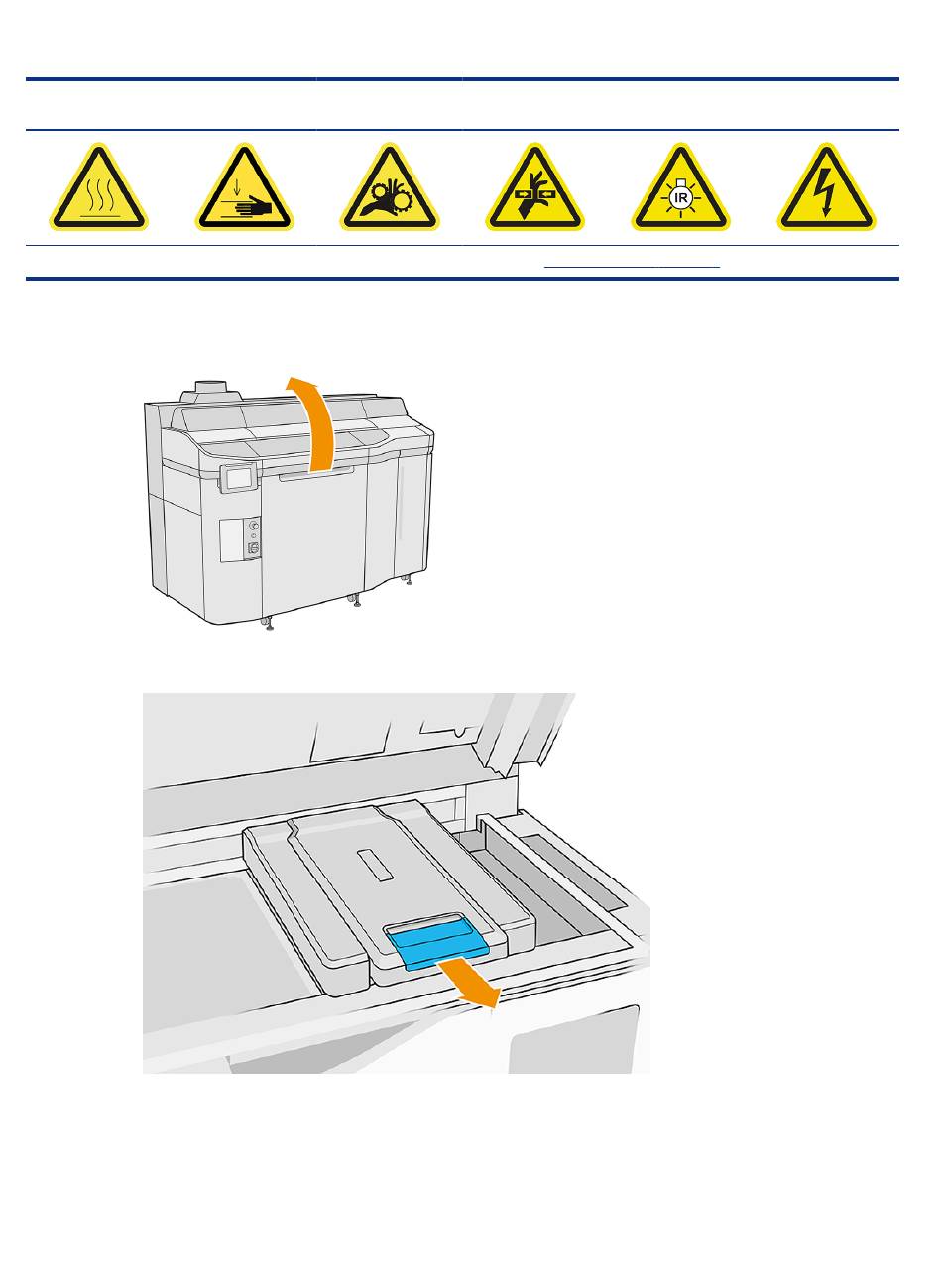 IR