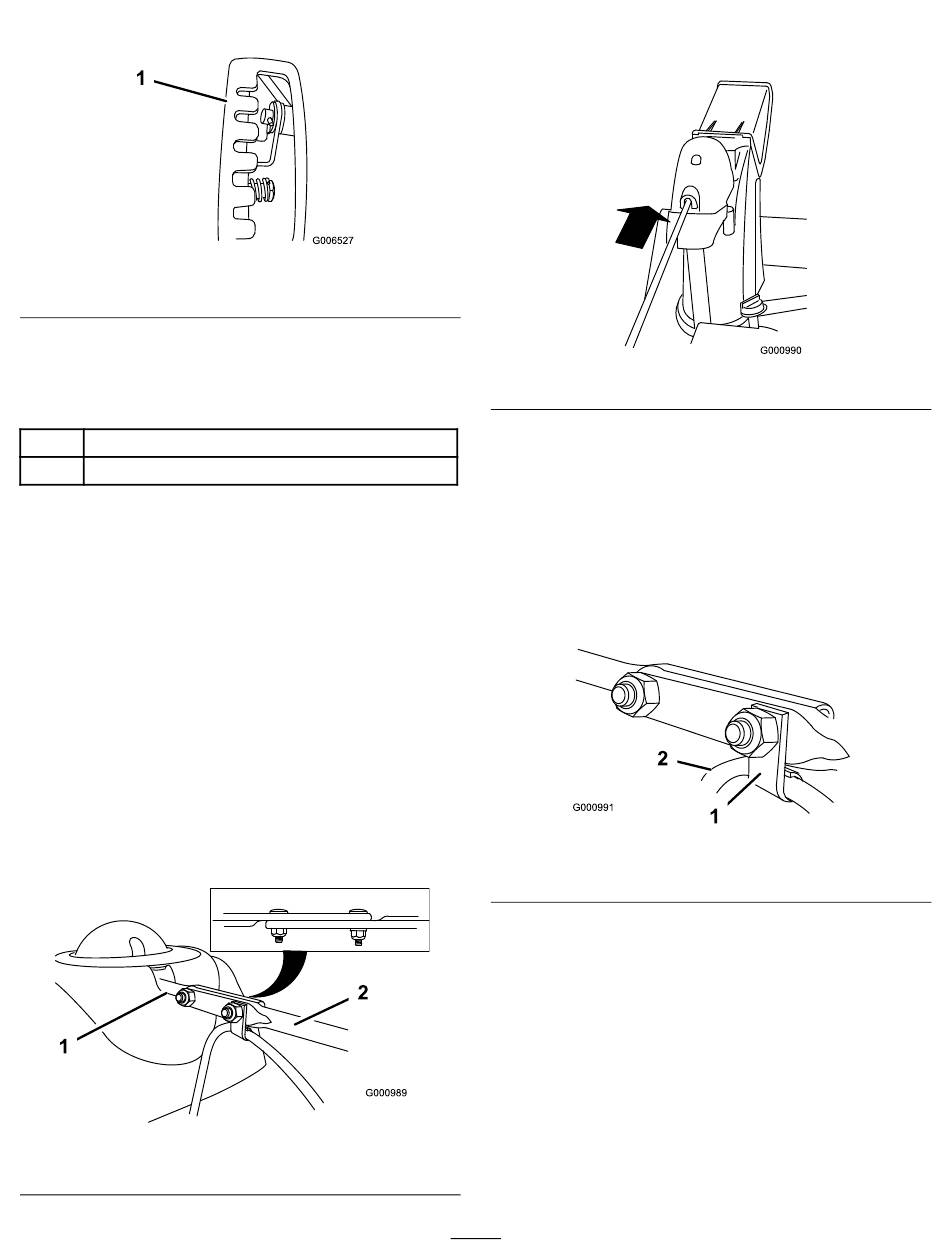 1

G006527

G000990

2

1

G000991

1

2

G000989