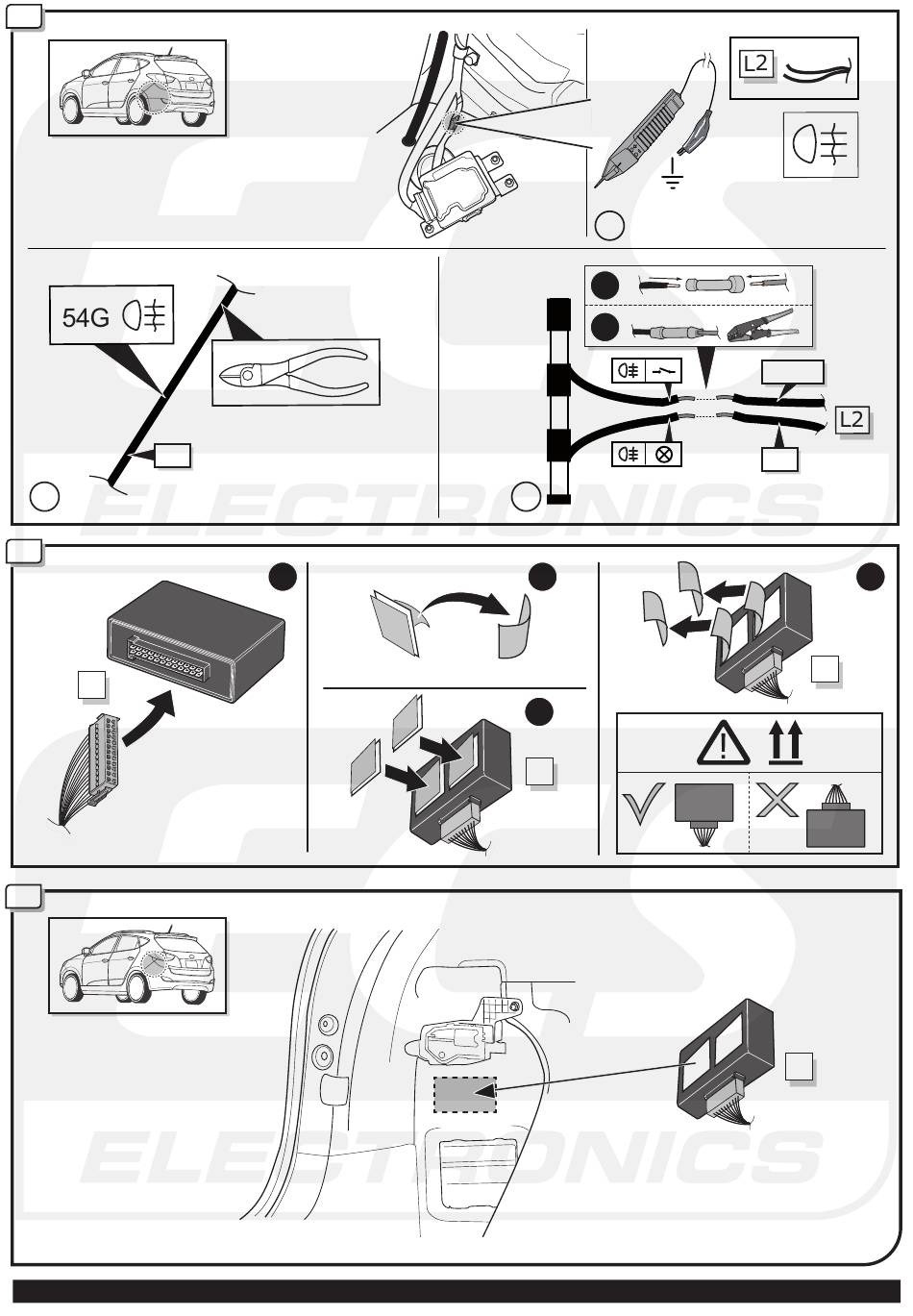 L2

54G

L2

ELECTRONICS

ELECTRONICS