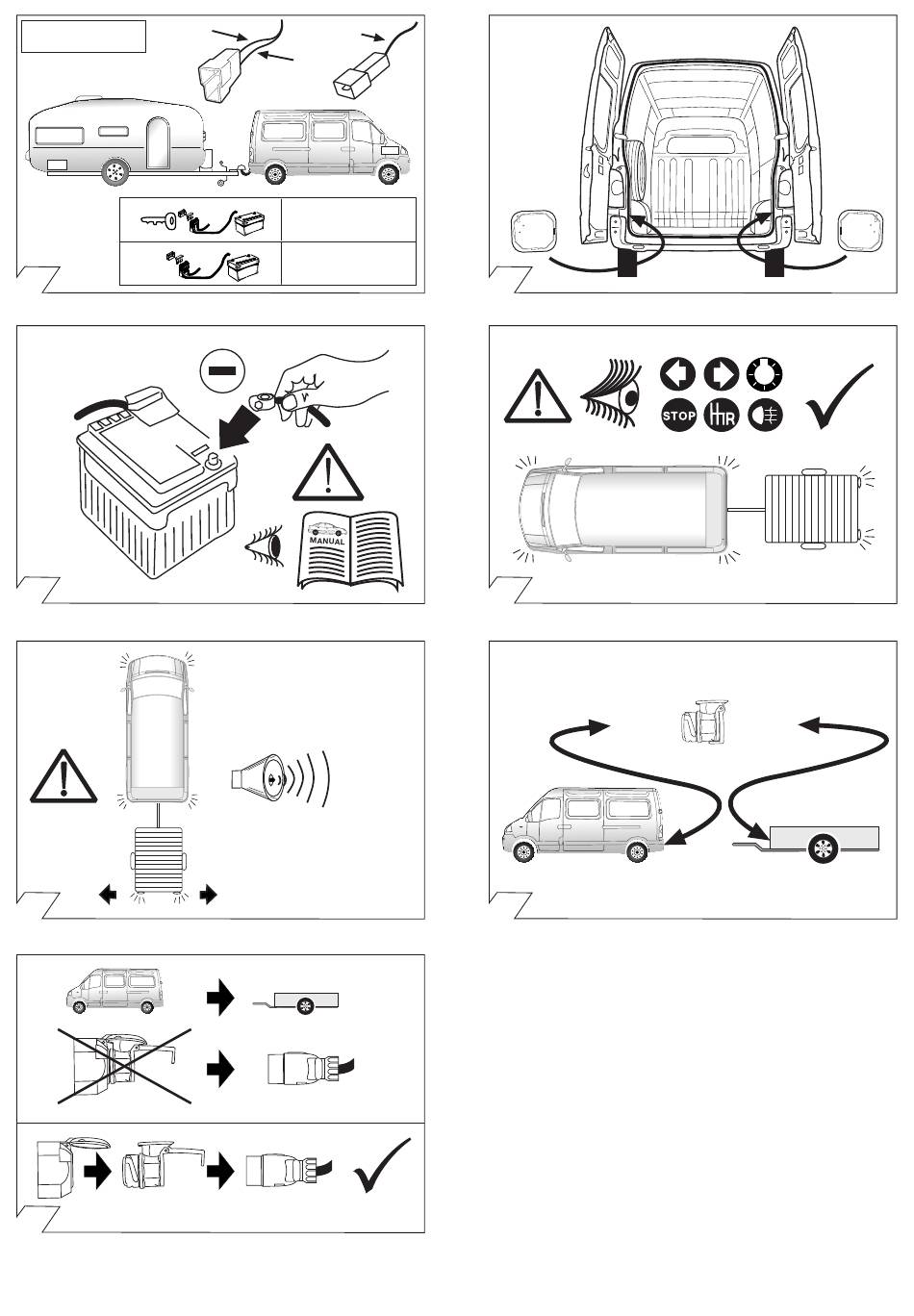 MANUAL

STOP

R