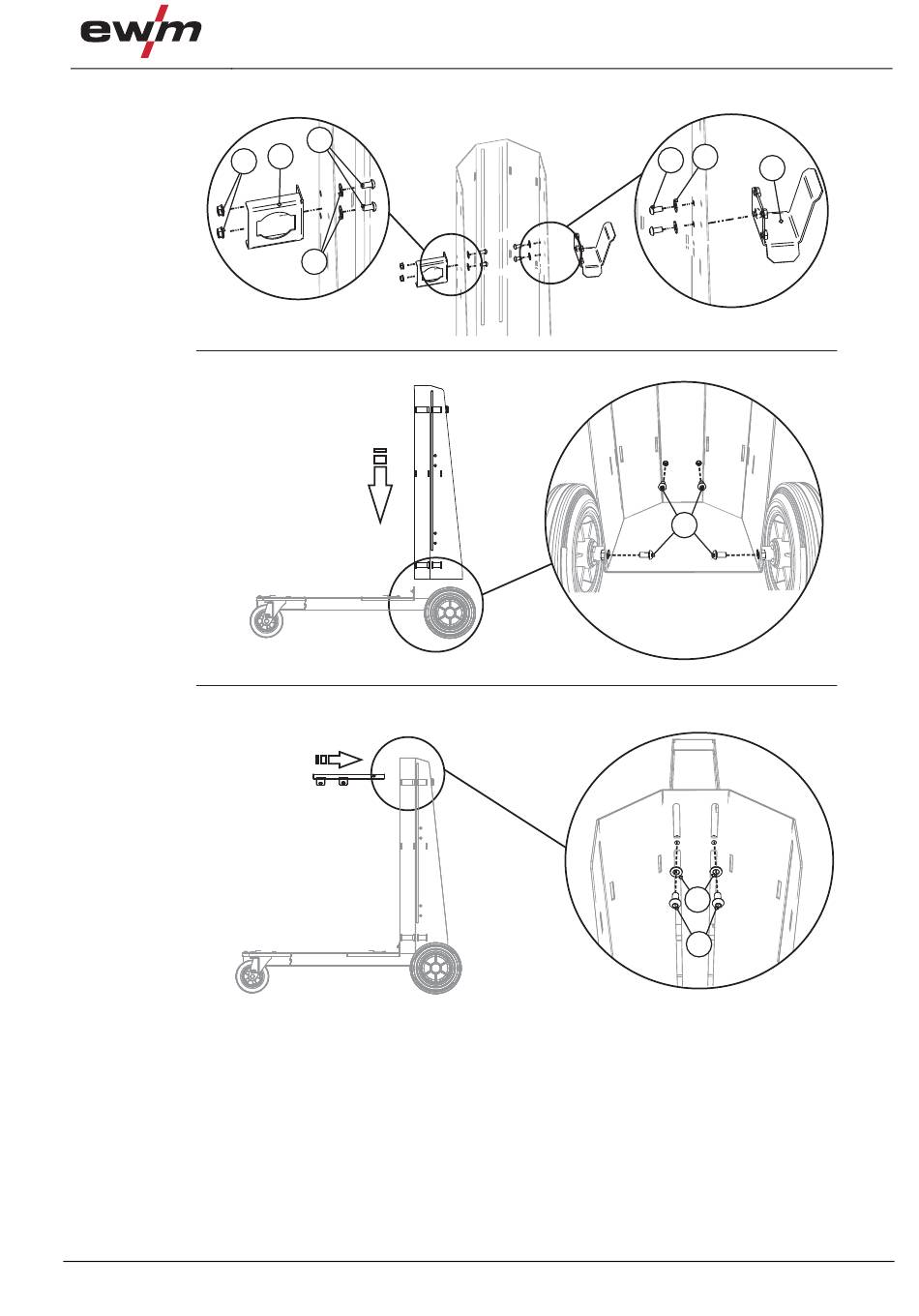 ewm