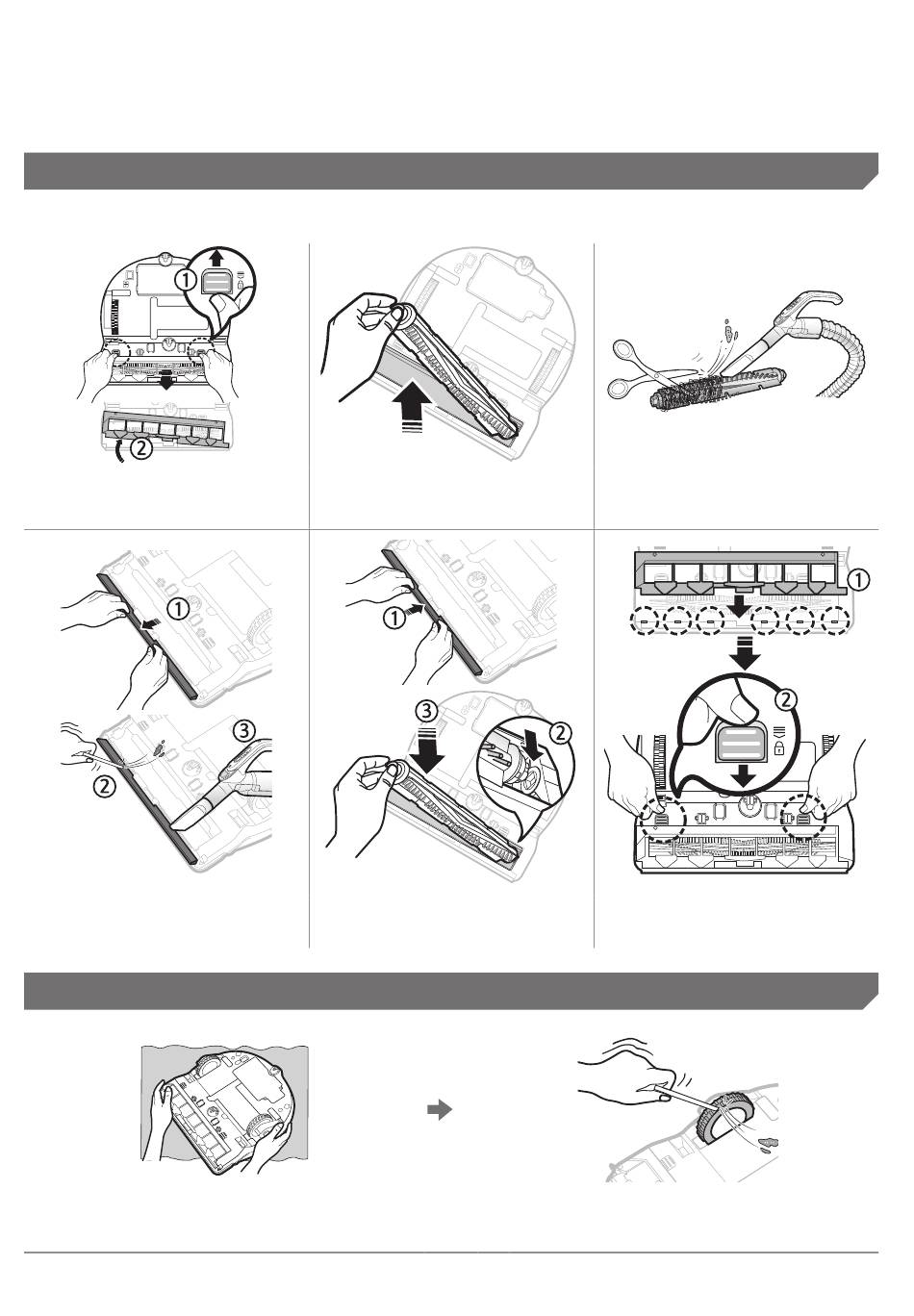 ①
②

①
②
③

①
③
②

①
②