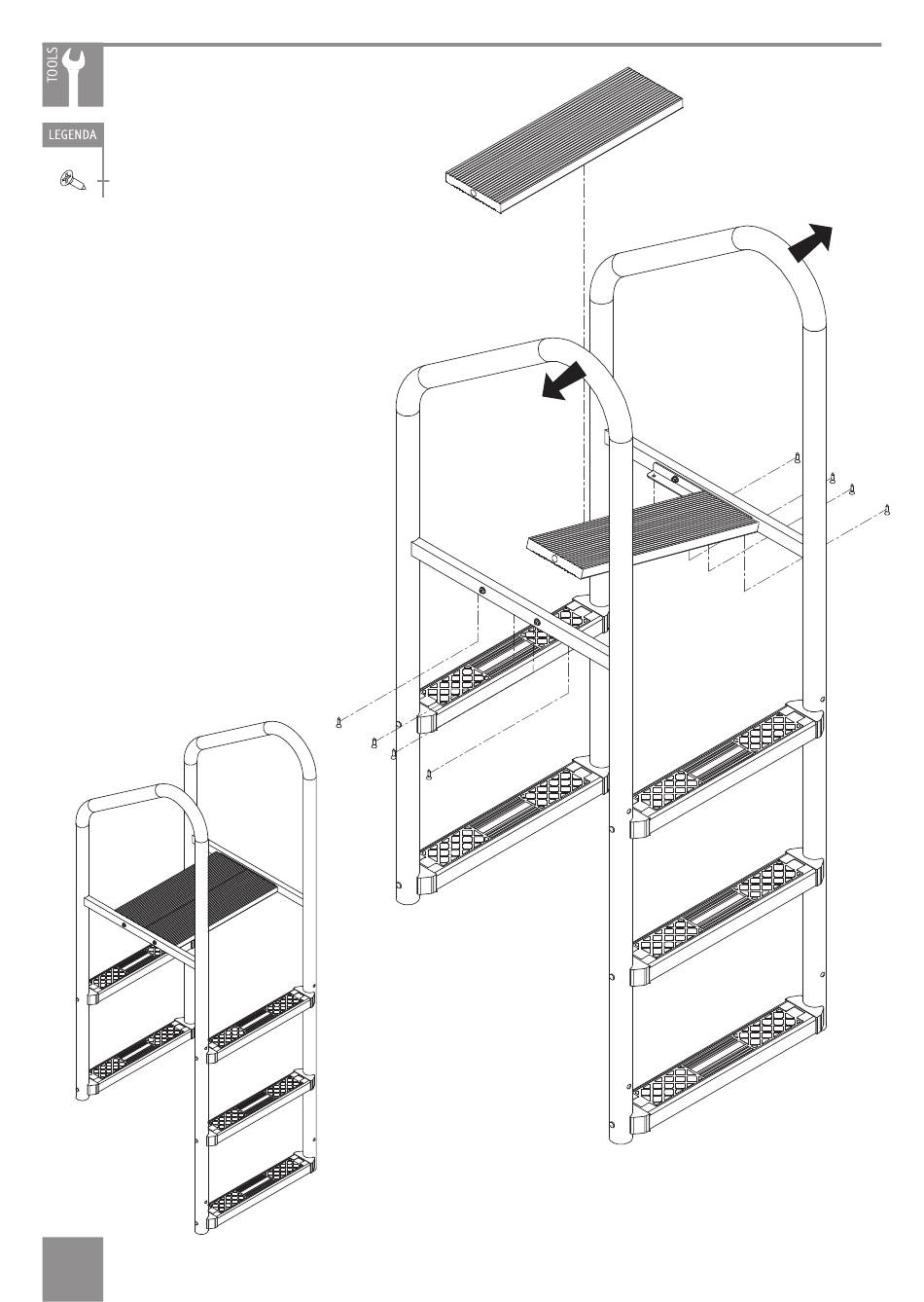 TOOLS

LEGENDA