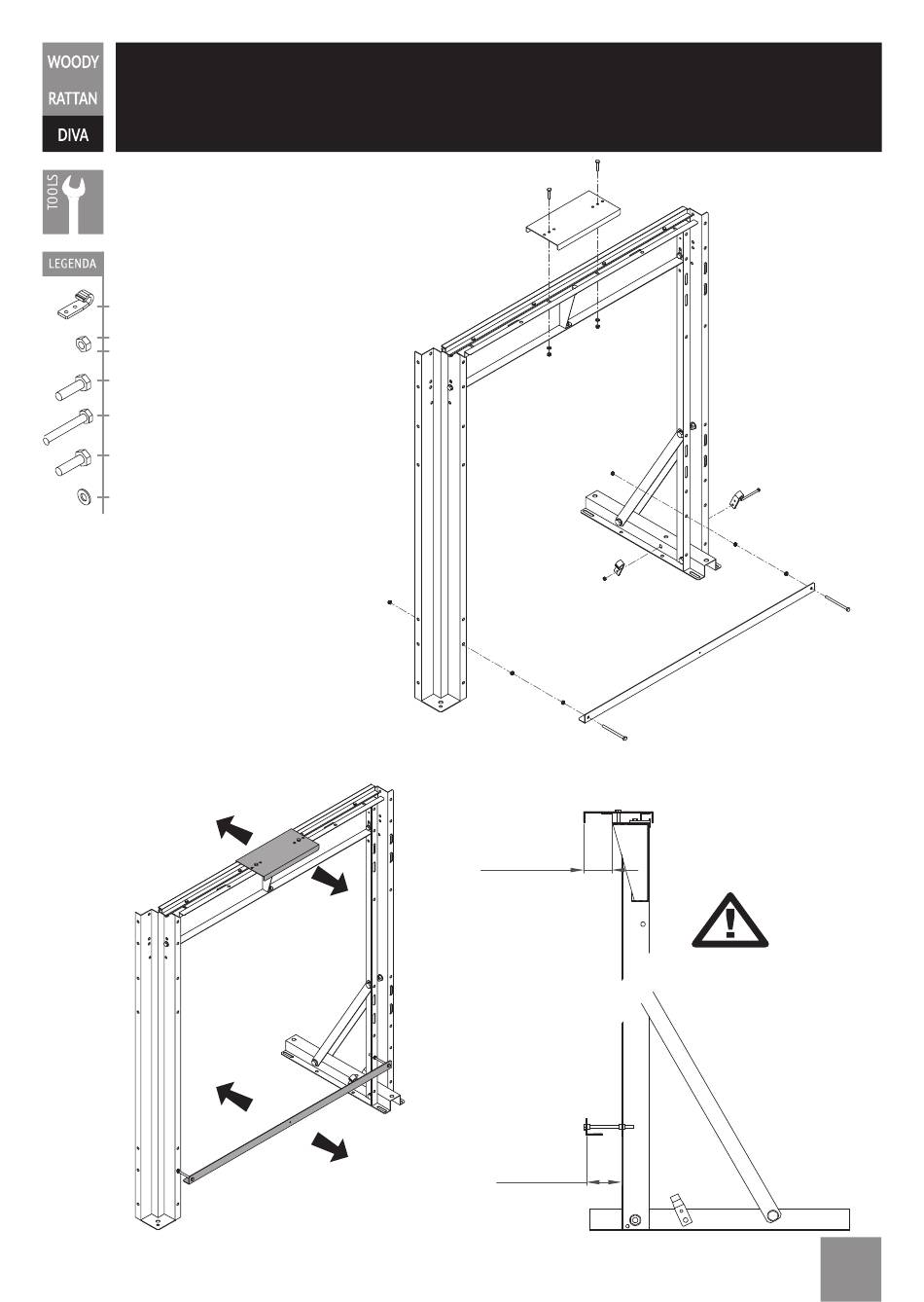 WOODY
RATTAN
DIVA

TOOLS

LEGENDA