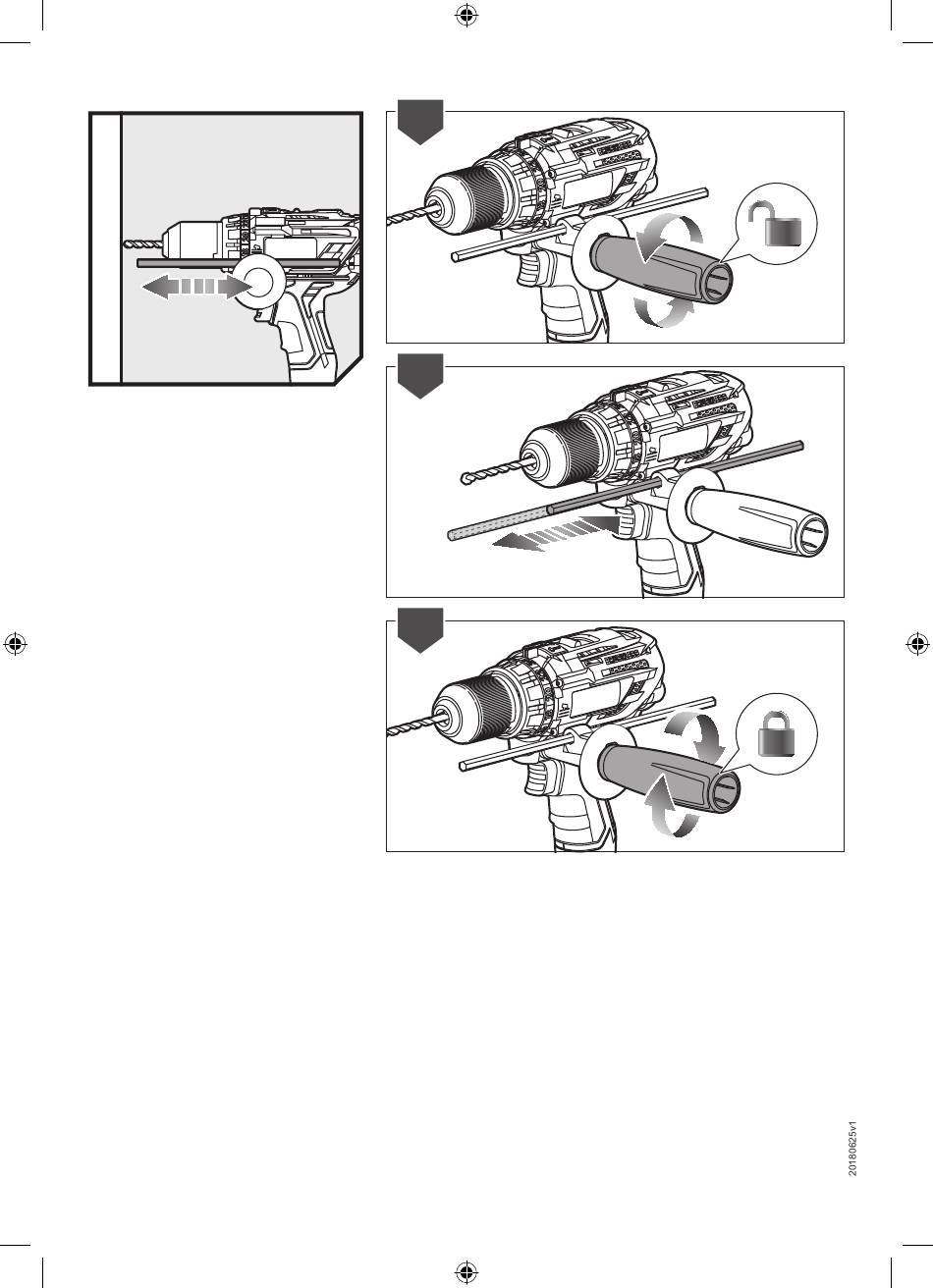 20180625v1