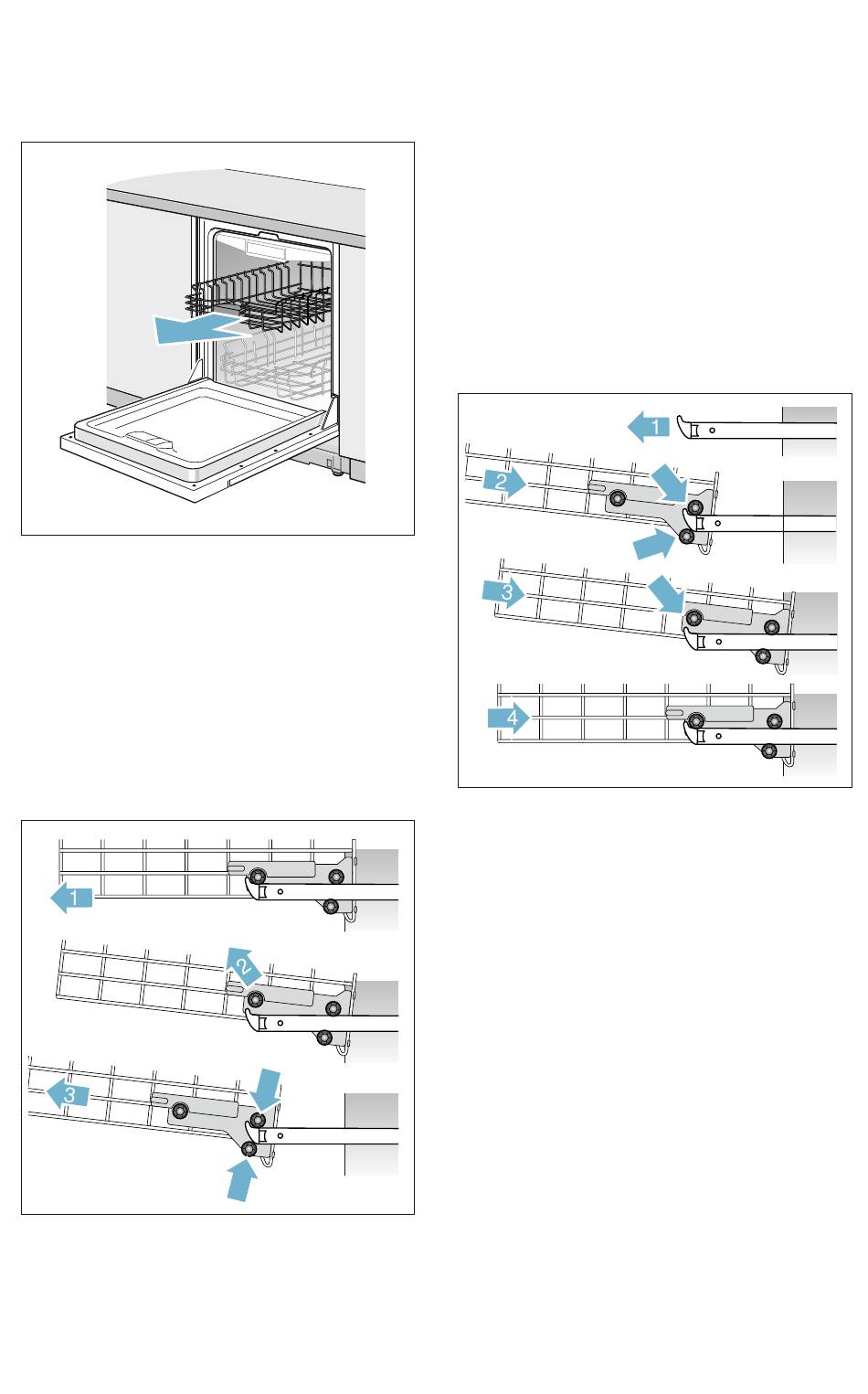 1
2
3
4

1
2
3