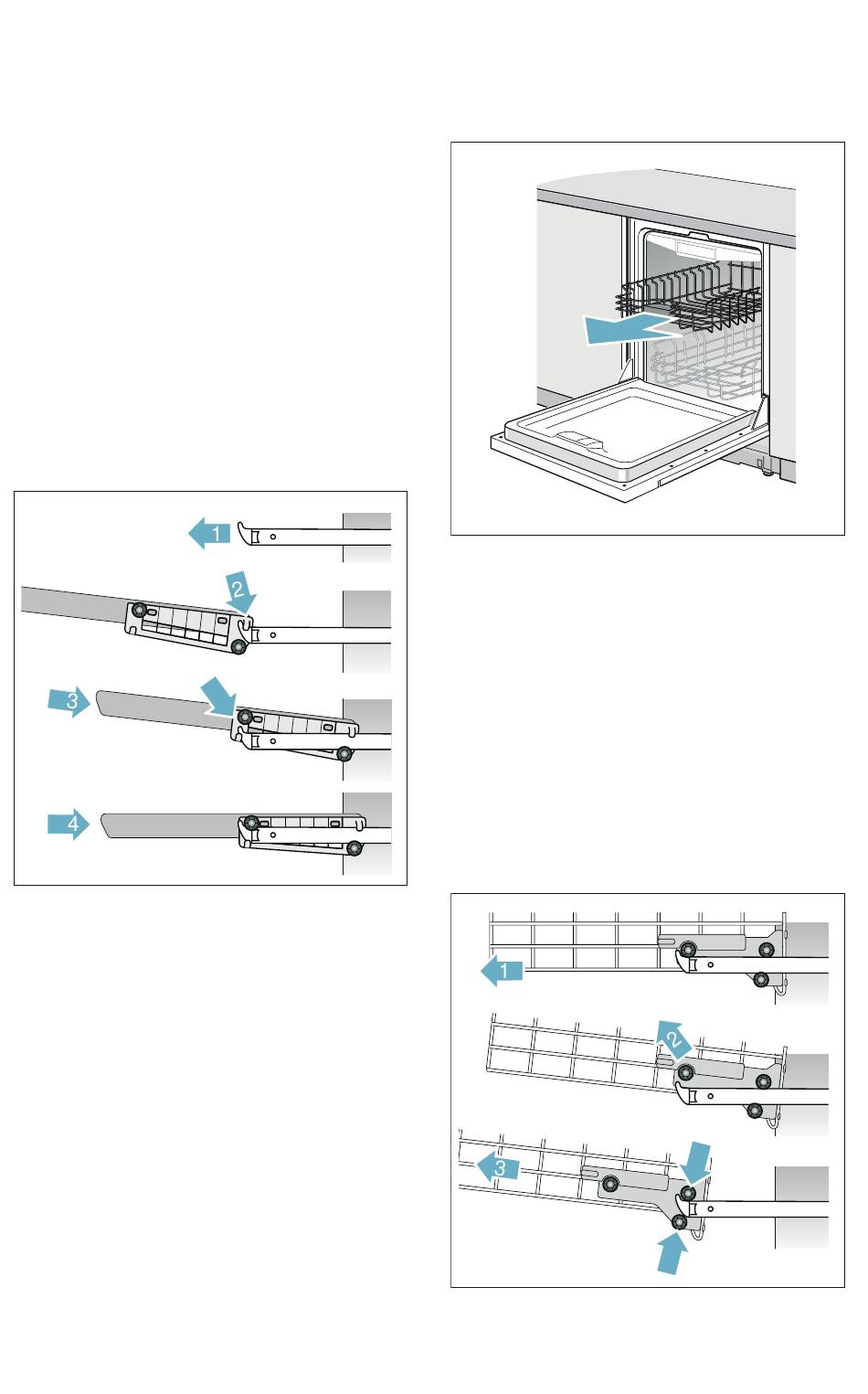 1

2

3

4

1

2

3