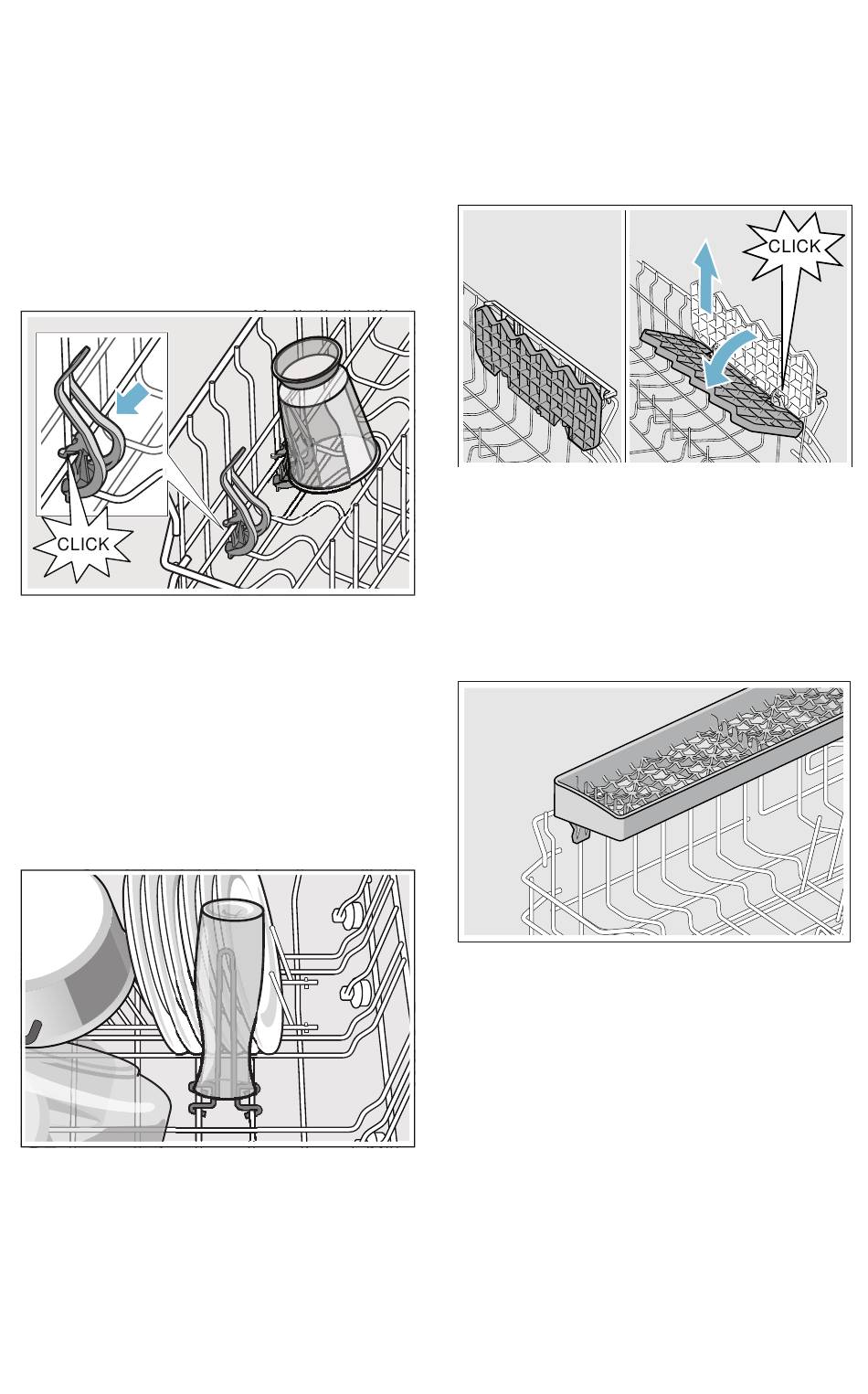 CLICK

CLICK