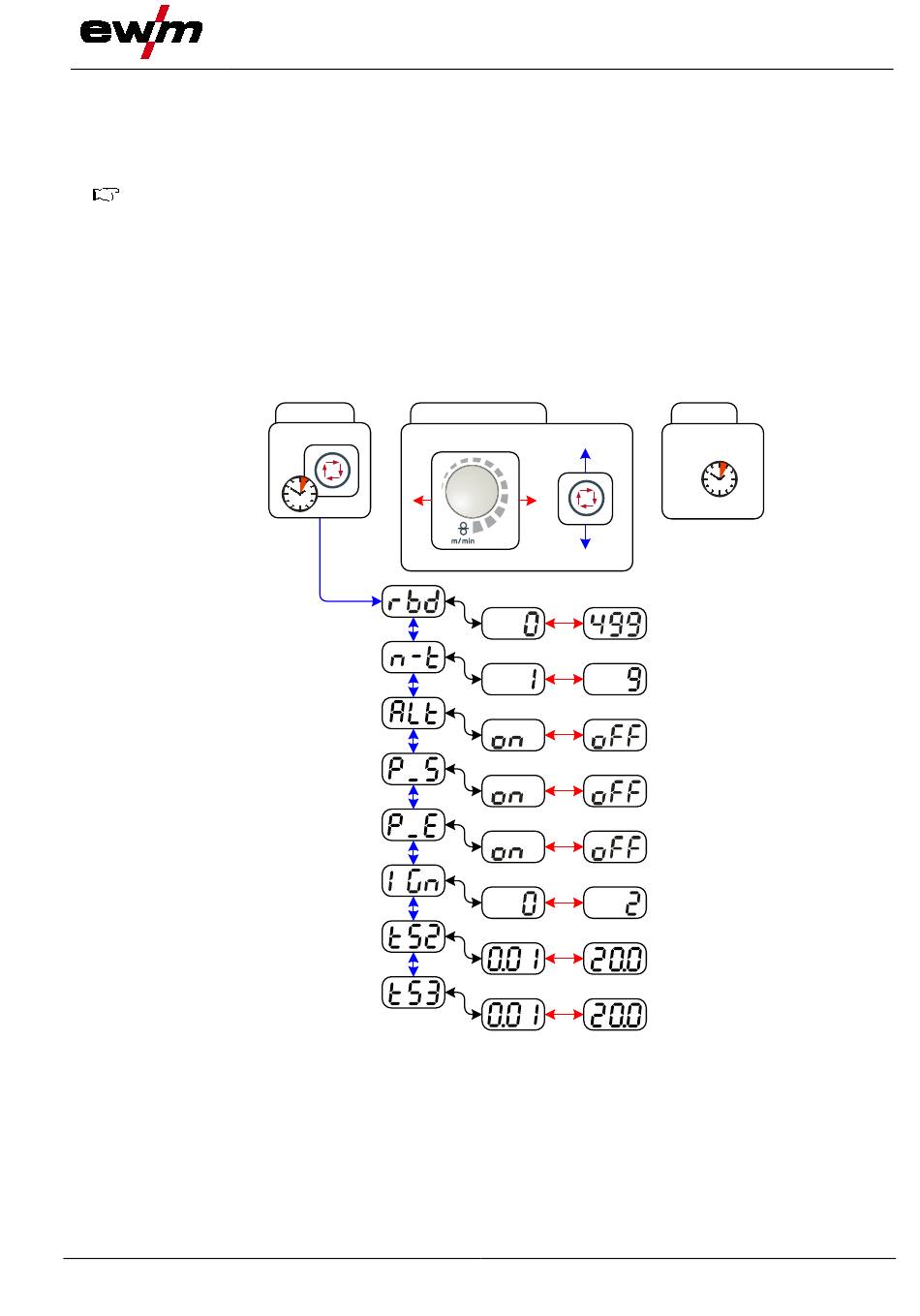 ewm

m/min

rbd
0
499
n-t
1
9
ALt
on
oFF
P_S
on
oFF
P_E
on
oFF
IGn
0
2
tS2
0.01
20.0
tS3
0.01
20.0