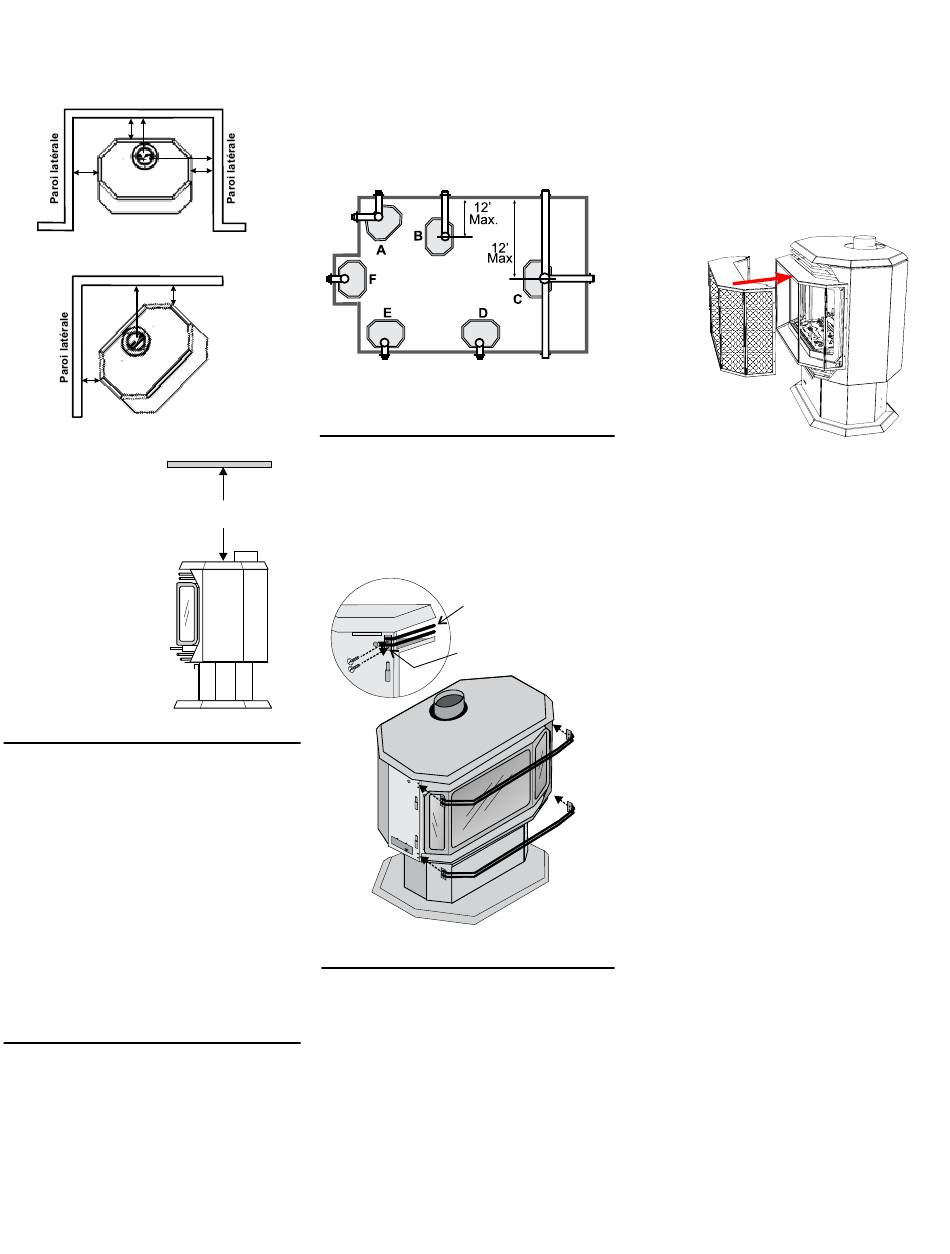 Paroi latérale

Paroi latérale

Paroi latérale

12'
Max.

12'
Max

A

B

C

D

E

F