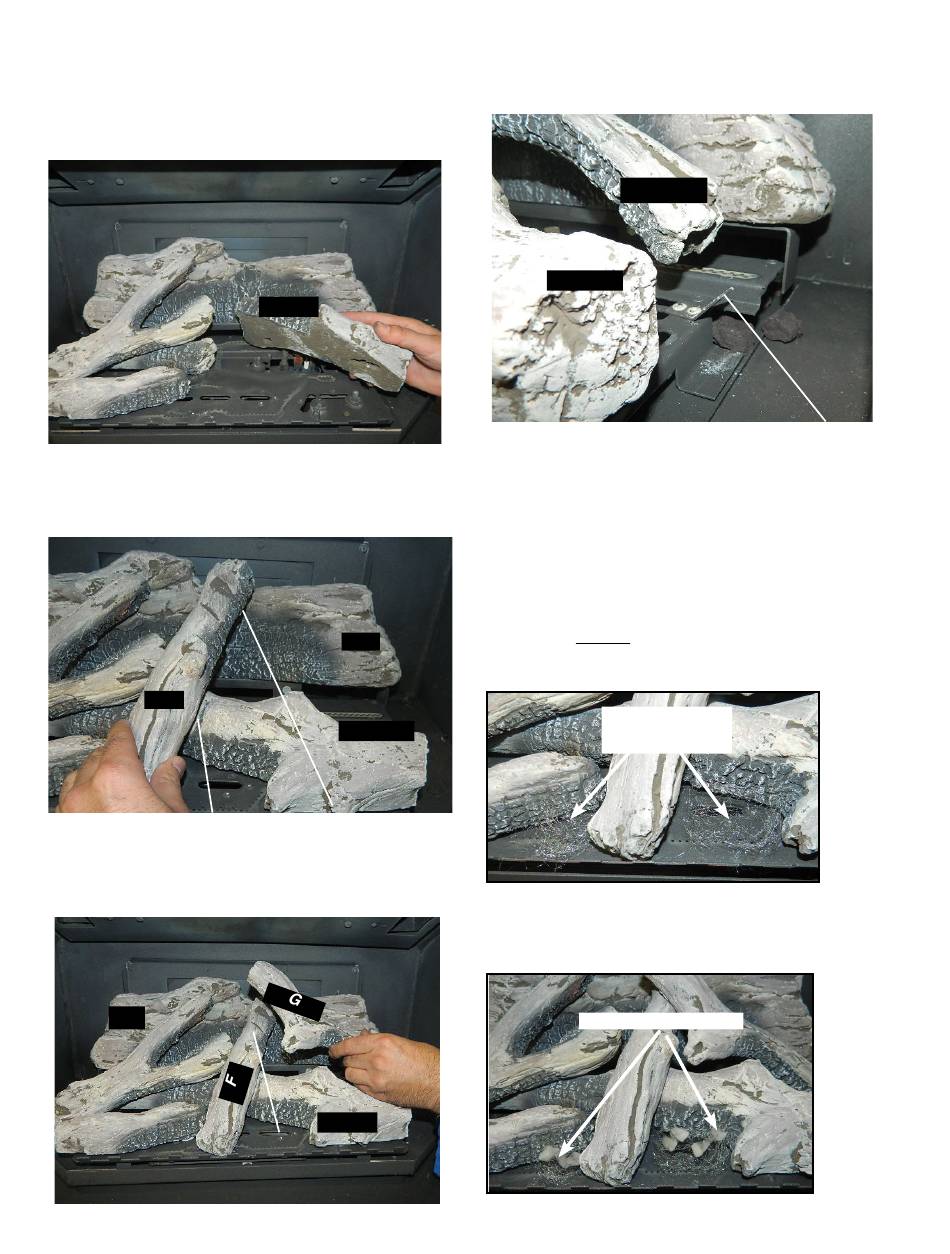 G

F