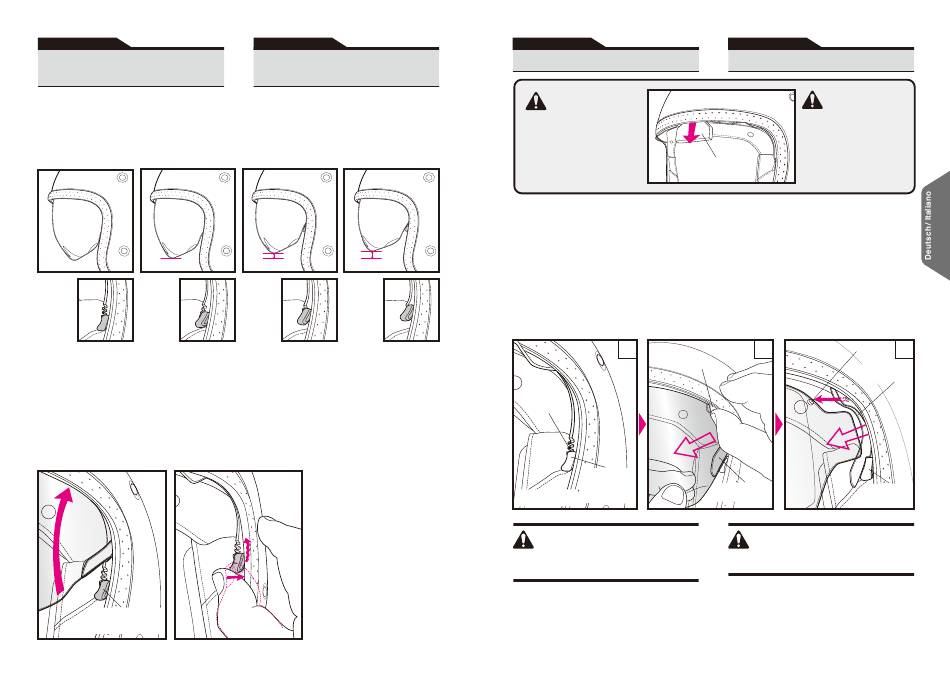 Deutsch / Italiano