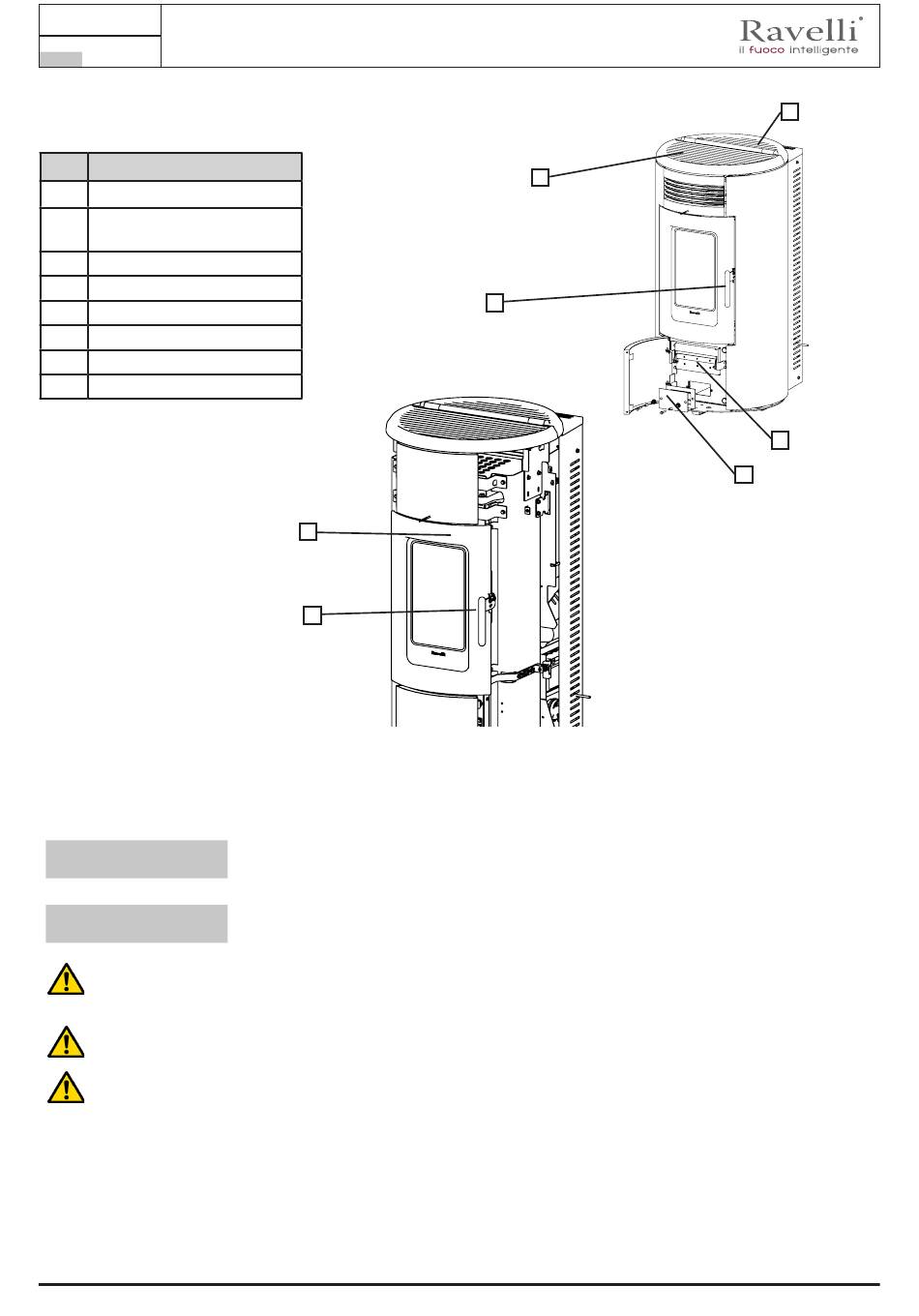 Ravelli
il fuoco intelligente

Ravelli

Ravelli