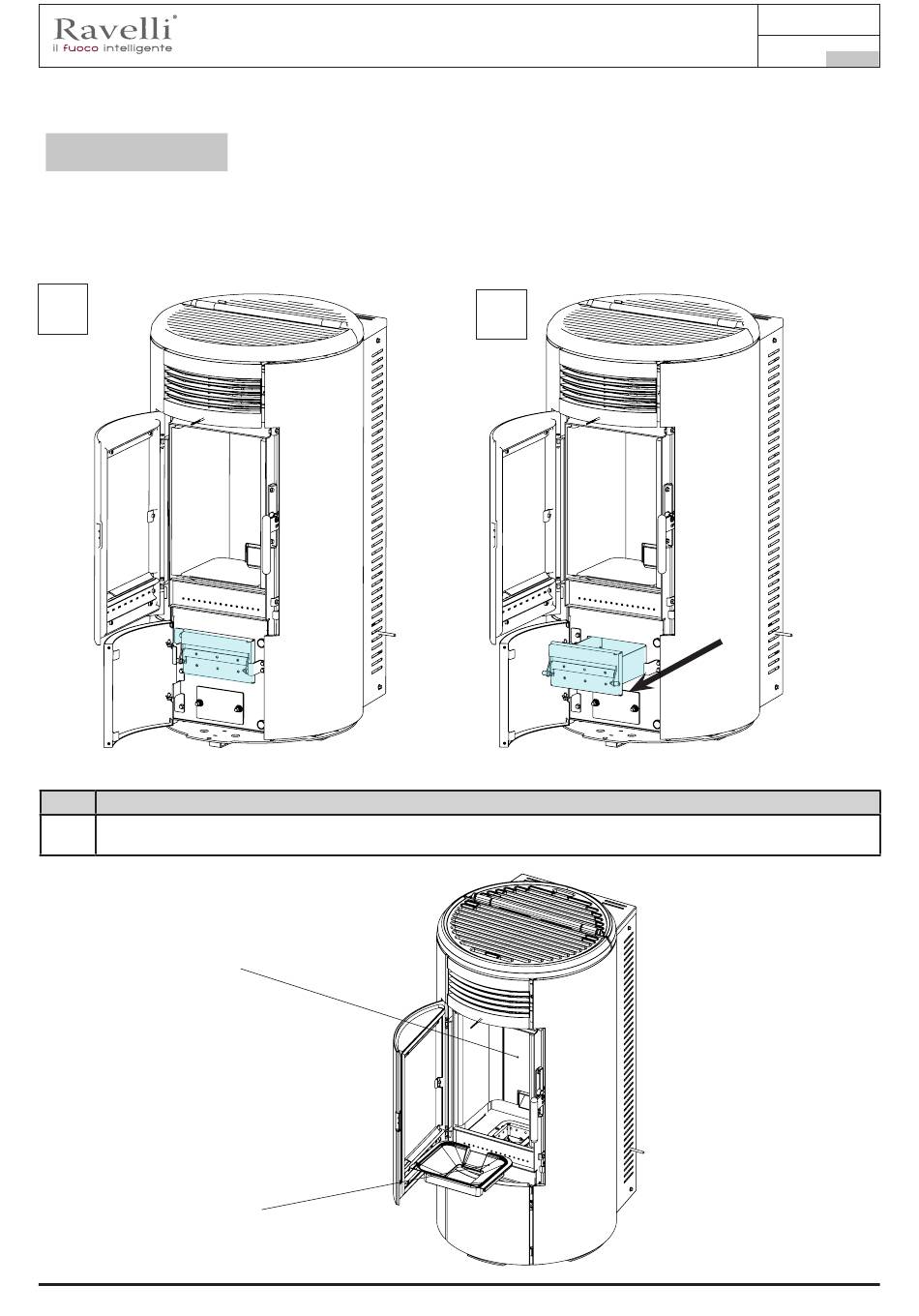 Ravelli®
il fuoco intelligente