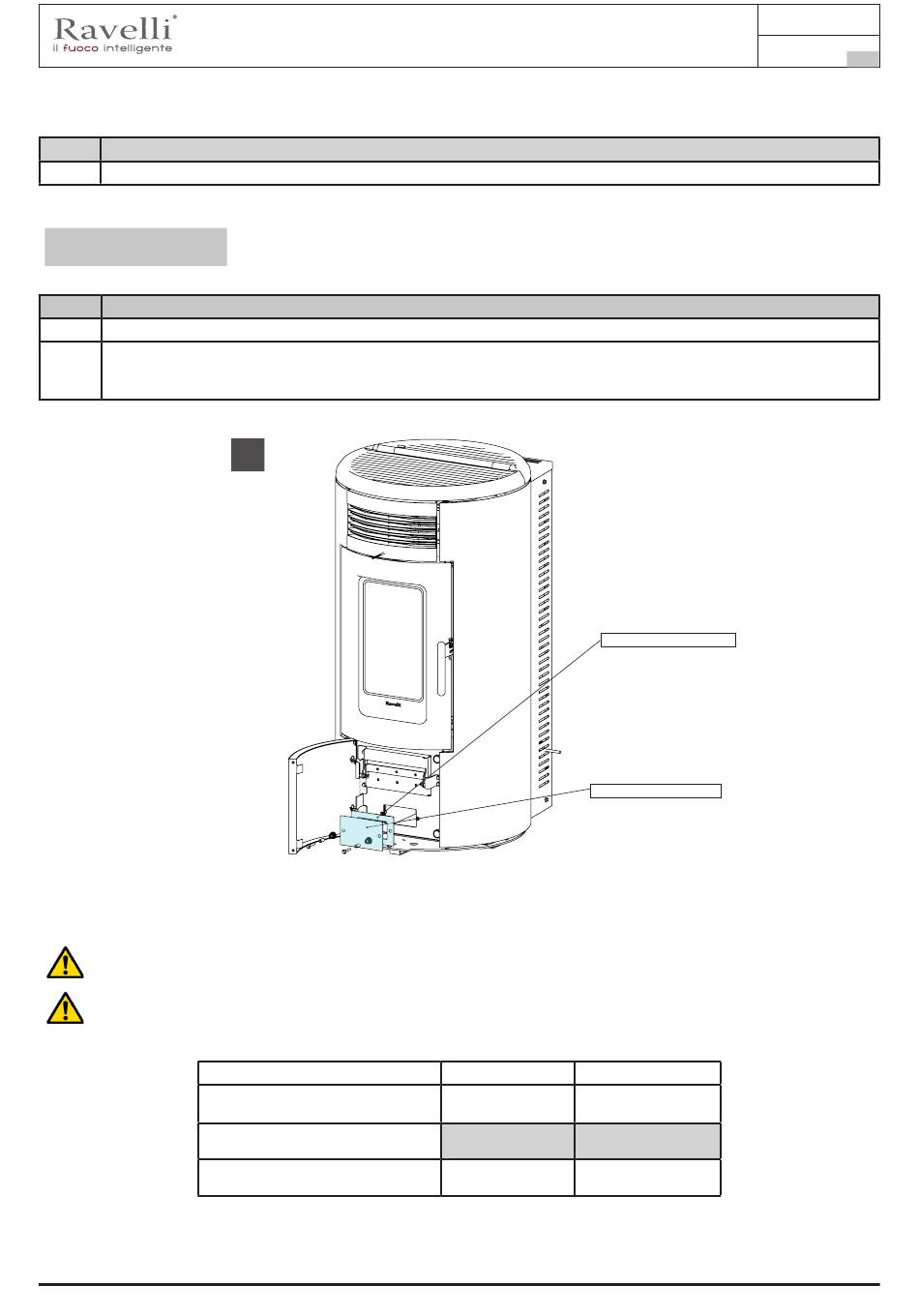 Ravelli®
il fuoco intelligente

Ravelli