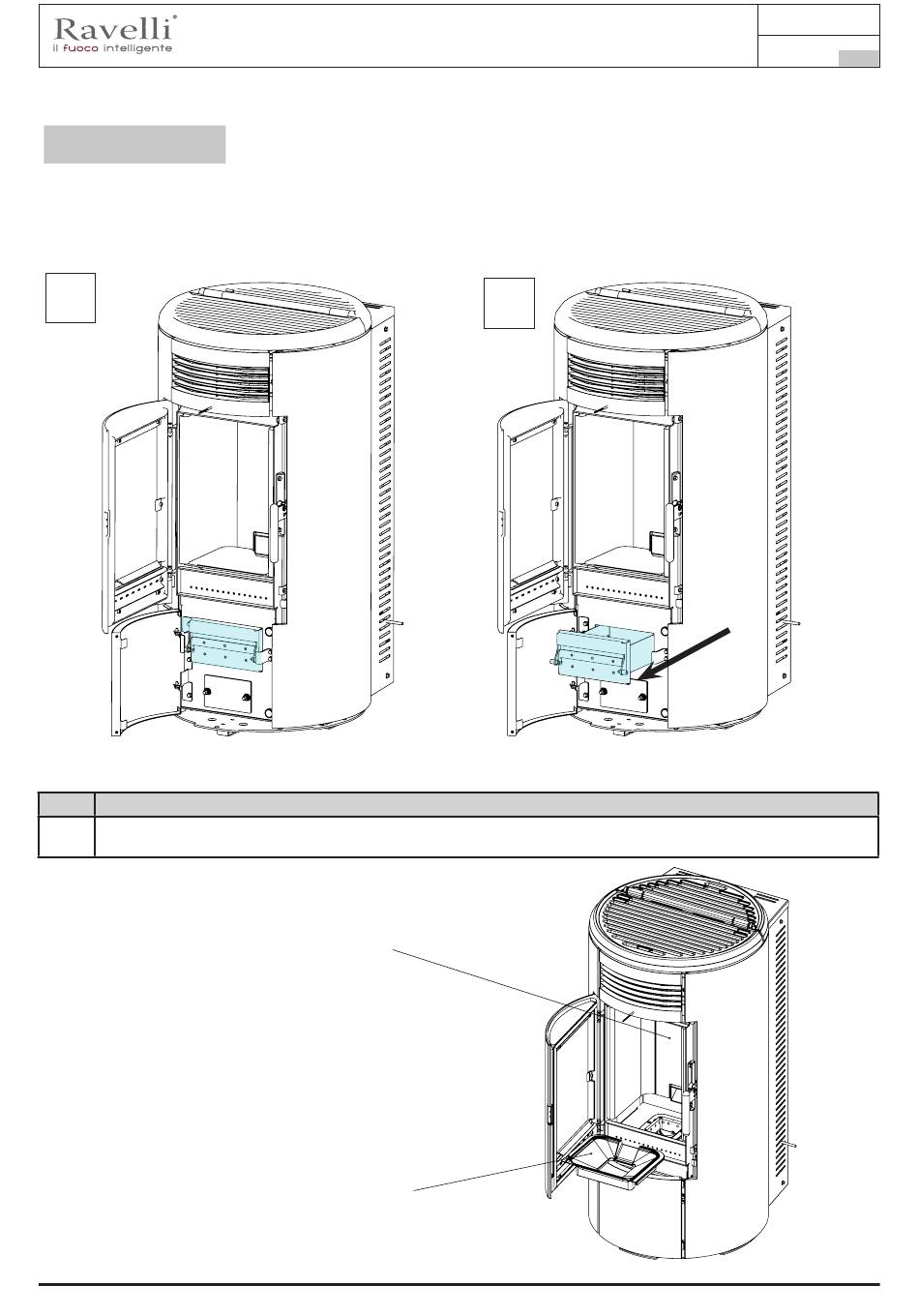 Ravelli®
il fuoco intelligente