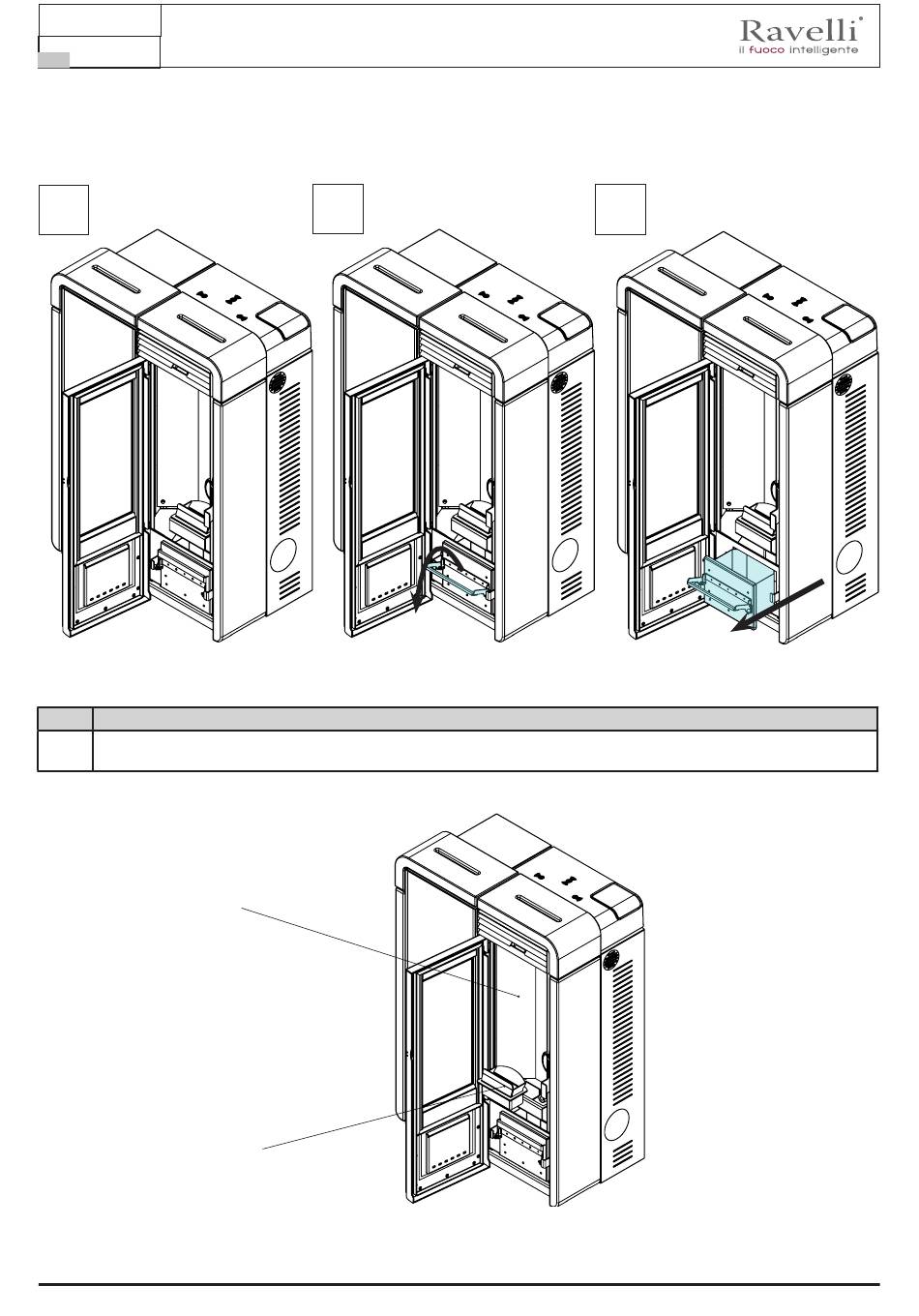 Ravelli
il fuoco intelligente