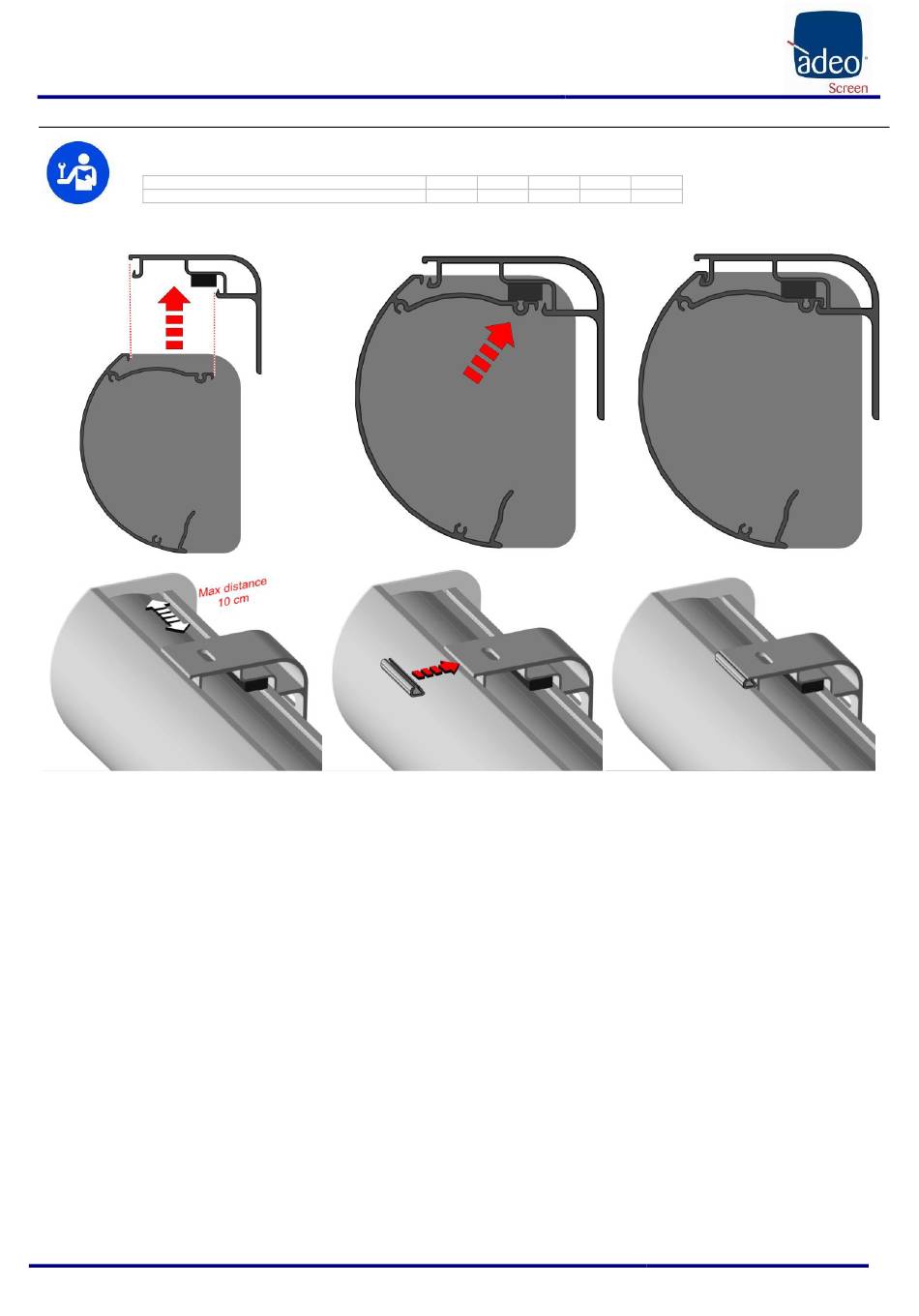 adeo
Screen

Max distance
10 cm