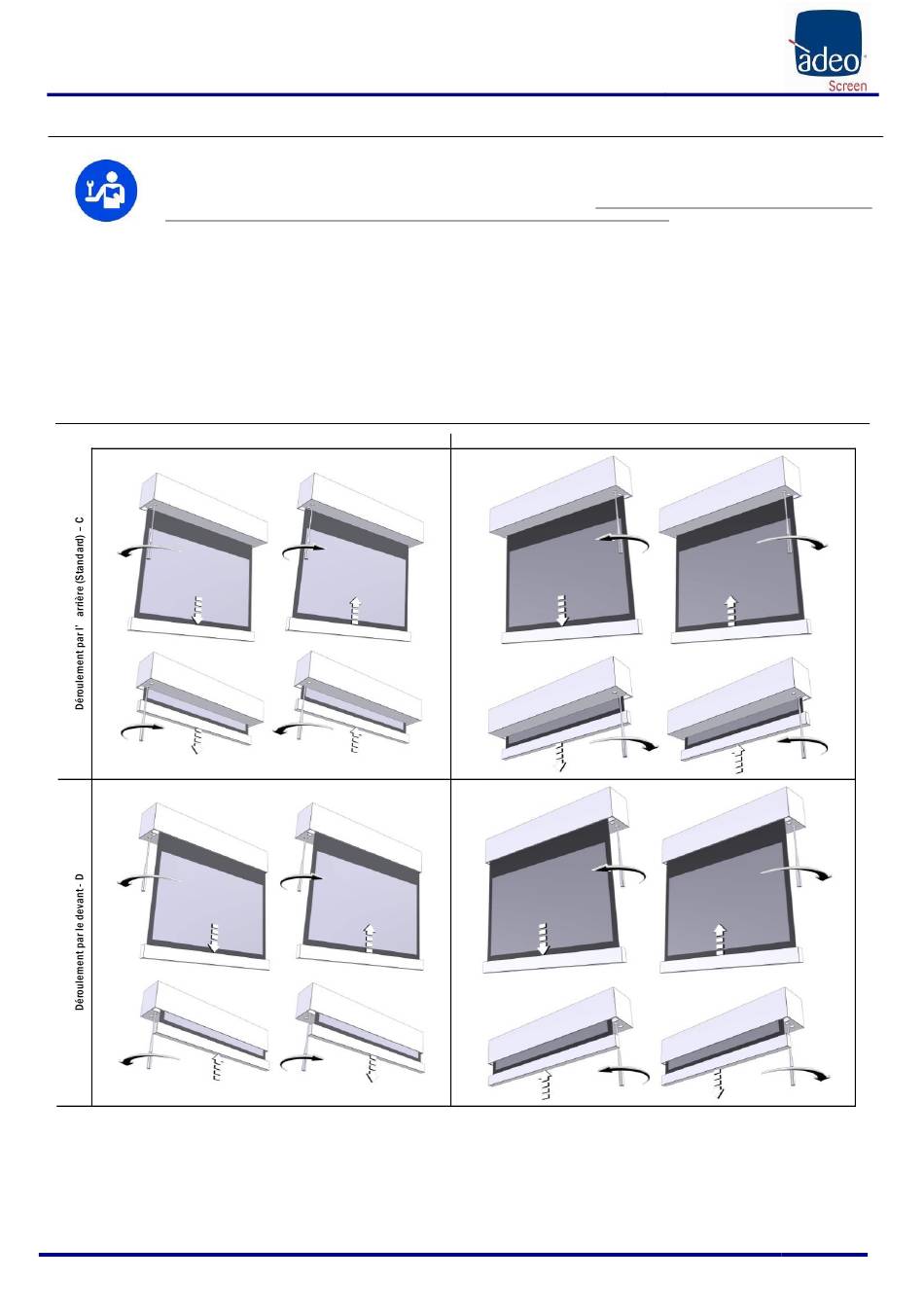 adeo Screen

Déroulement par l' arrière (Standard) - C

Déroulement par le devant - D