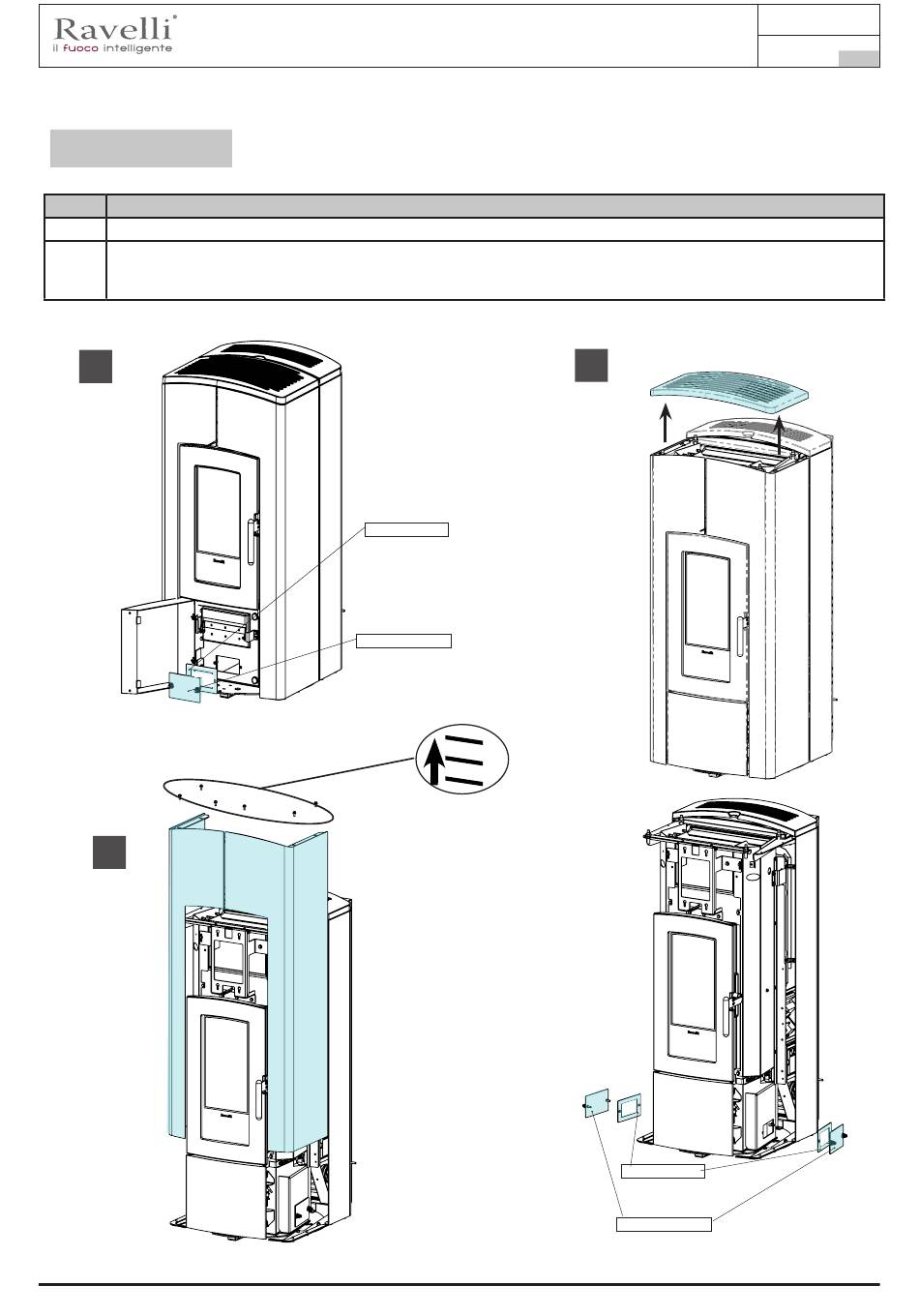 Ravelli®
il fuoco intelligente