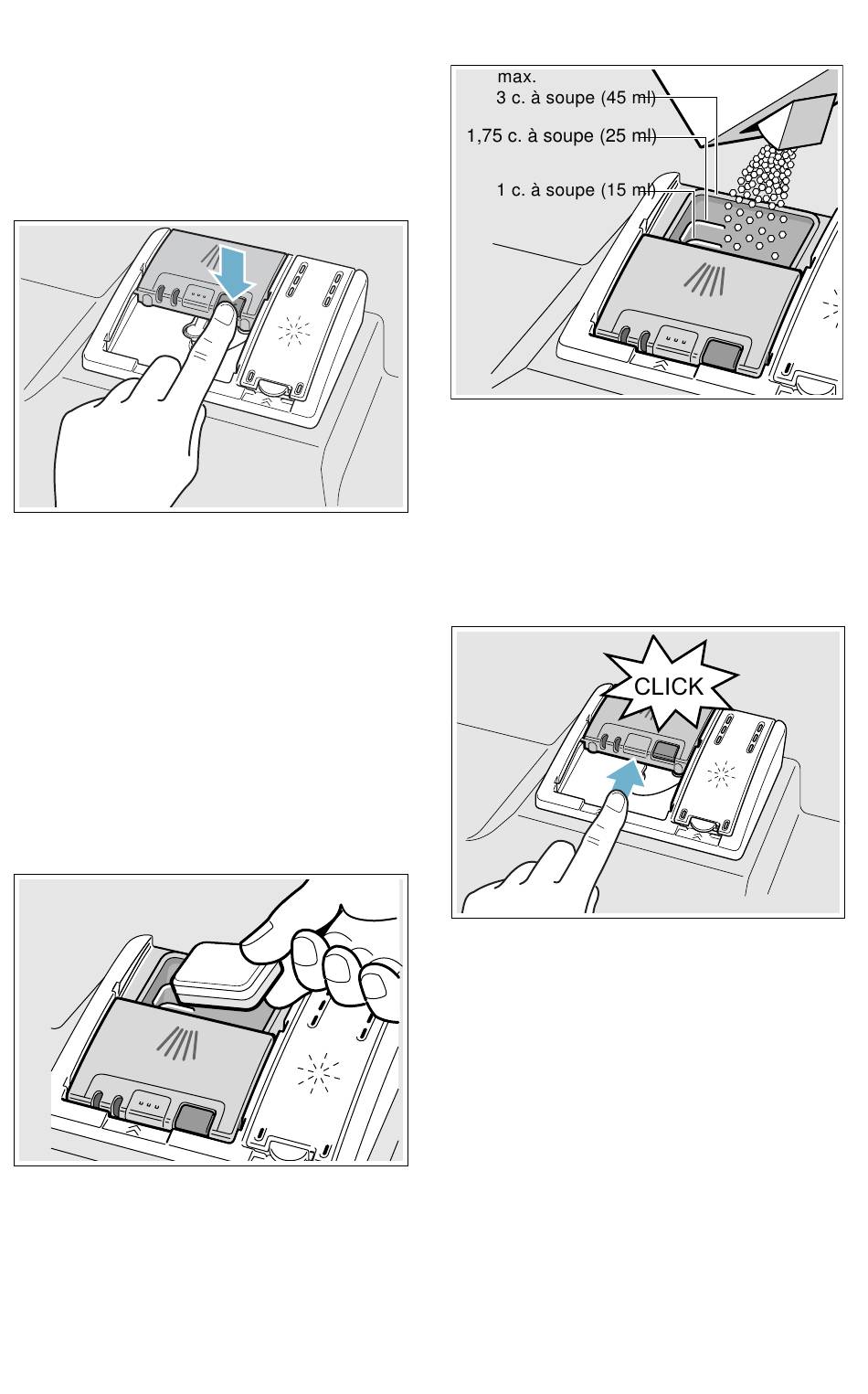 max.
3 c. à soupe (45 ml)
1,75 c. à soupe (25 ml)
1 c. à soupe (15 ml)

CLICK