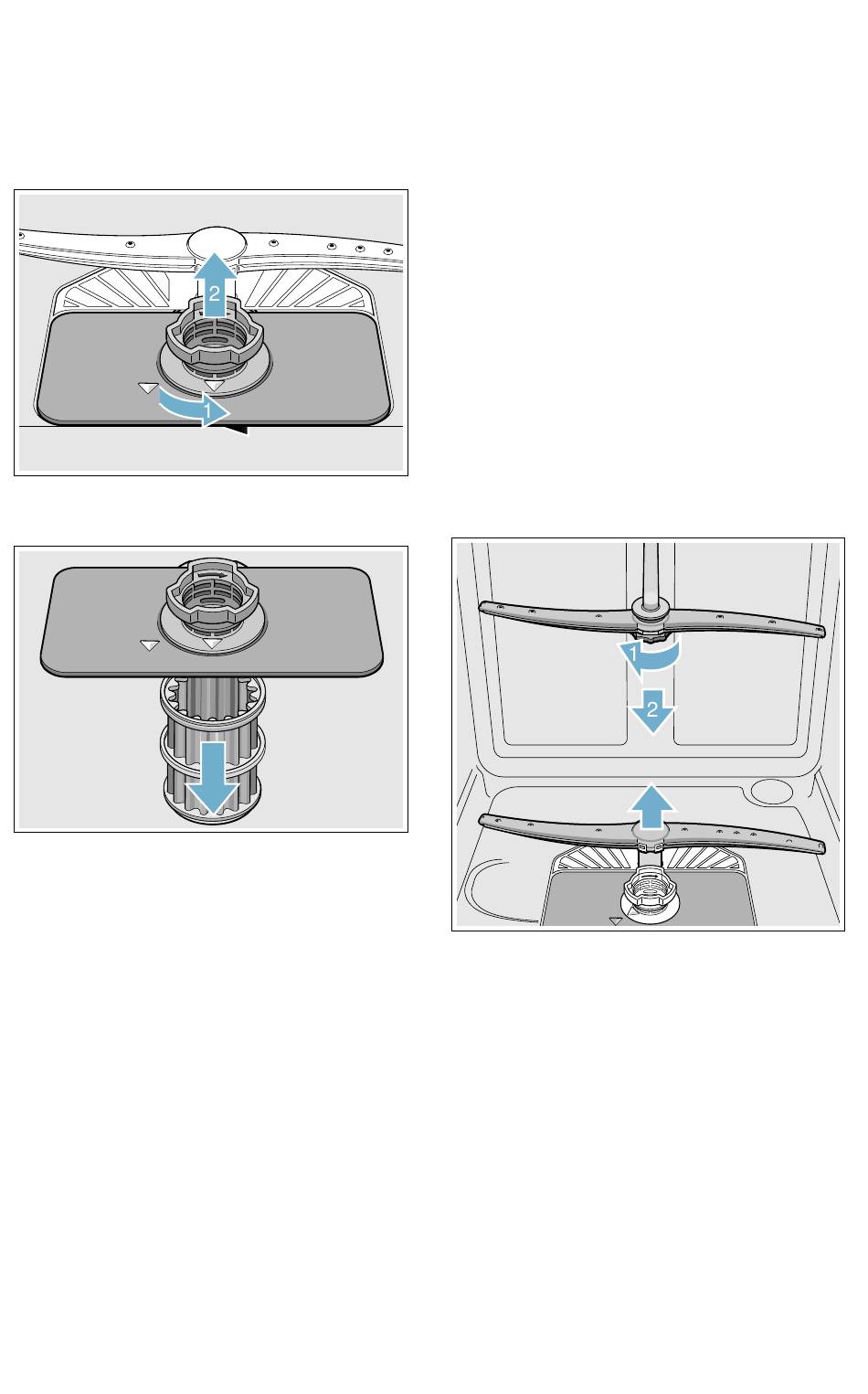 2

1

1

2