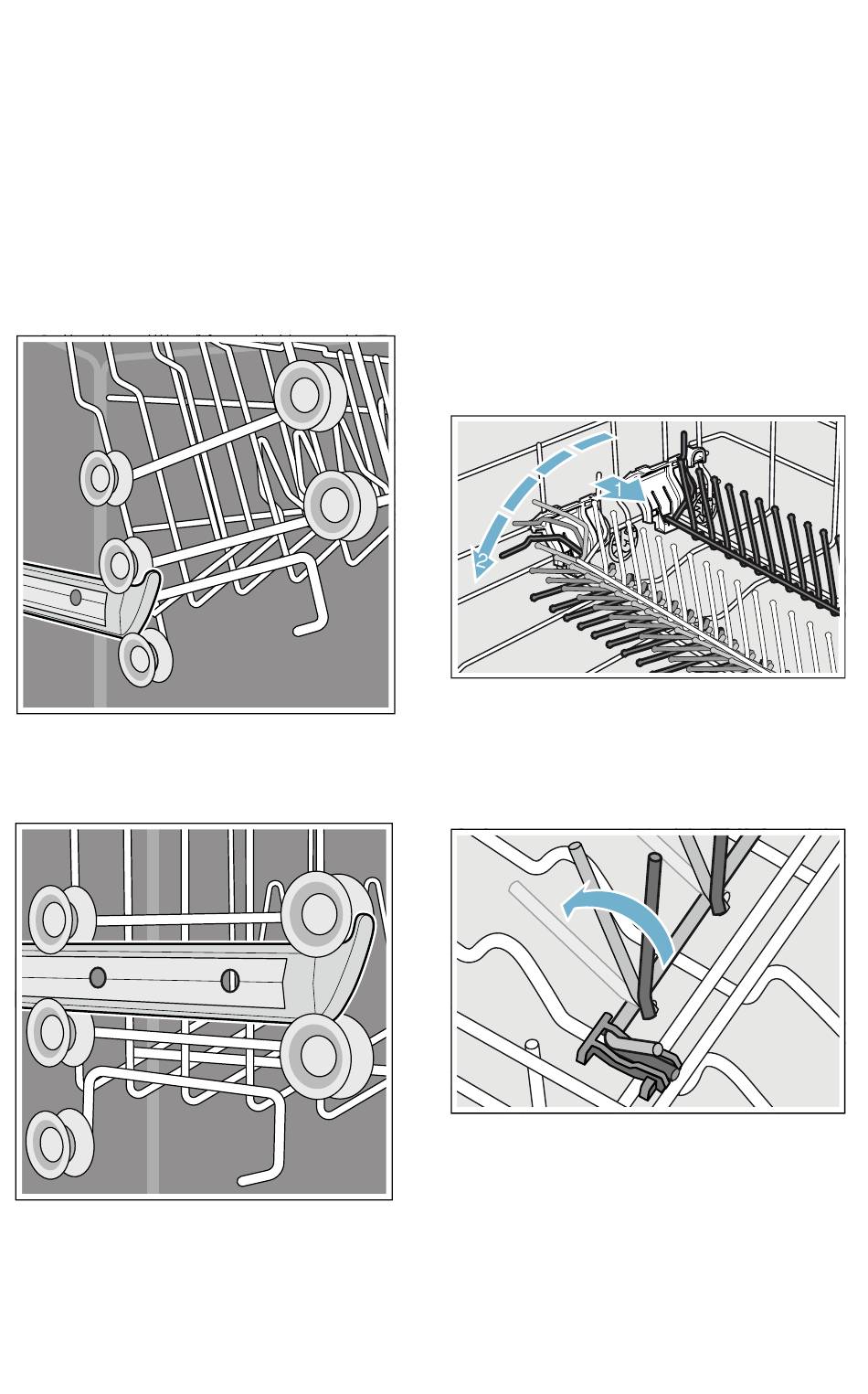 1

2