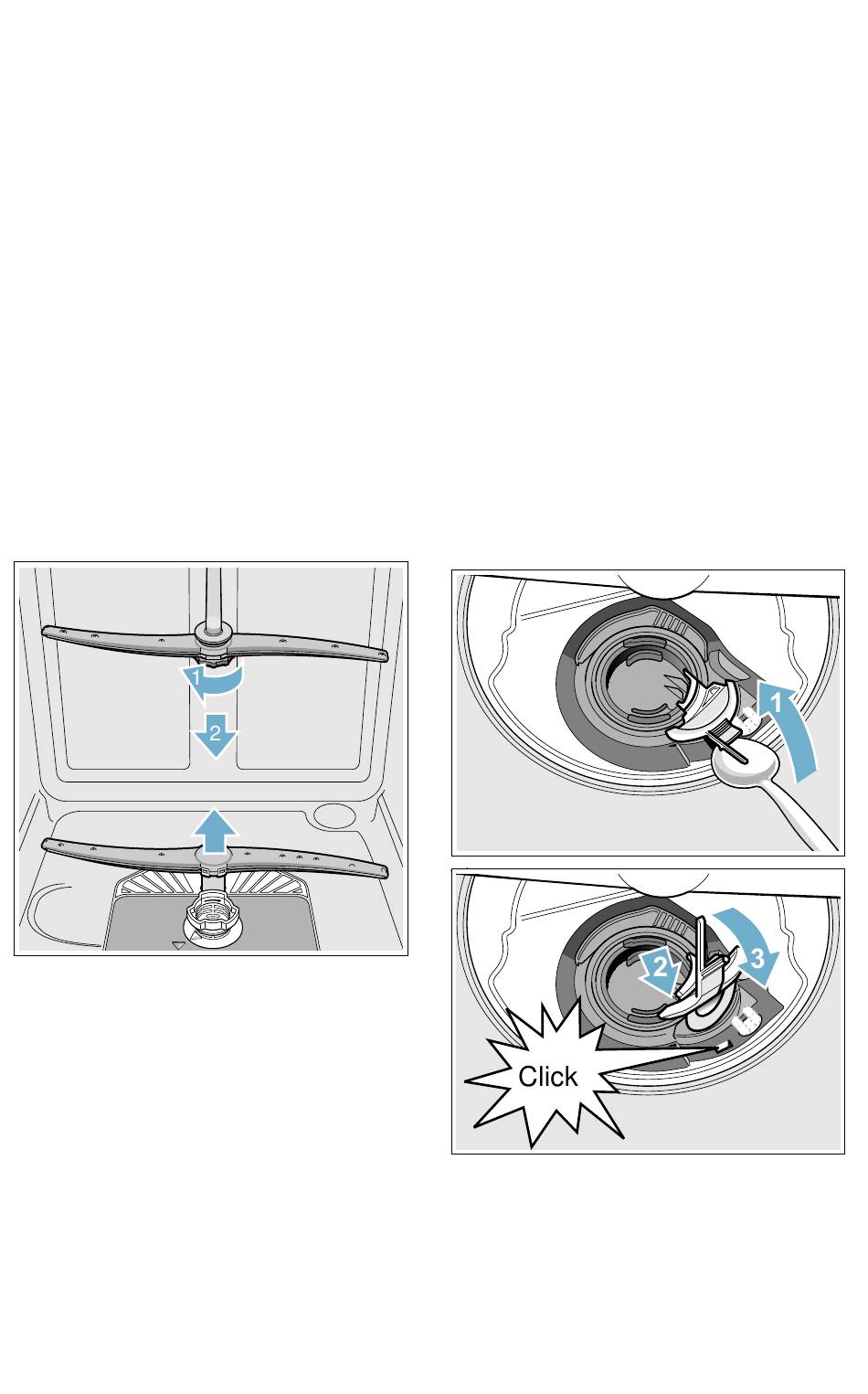 1
2
1
2
3
Click