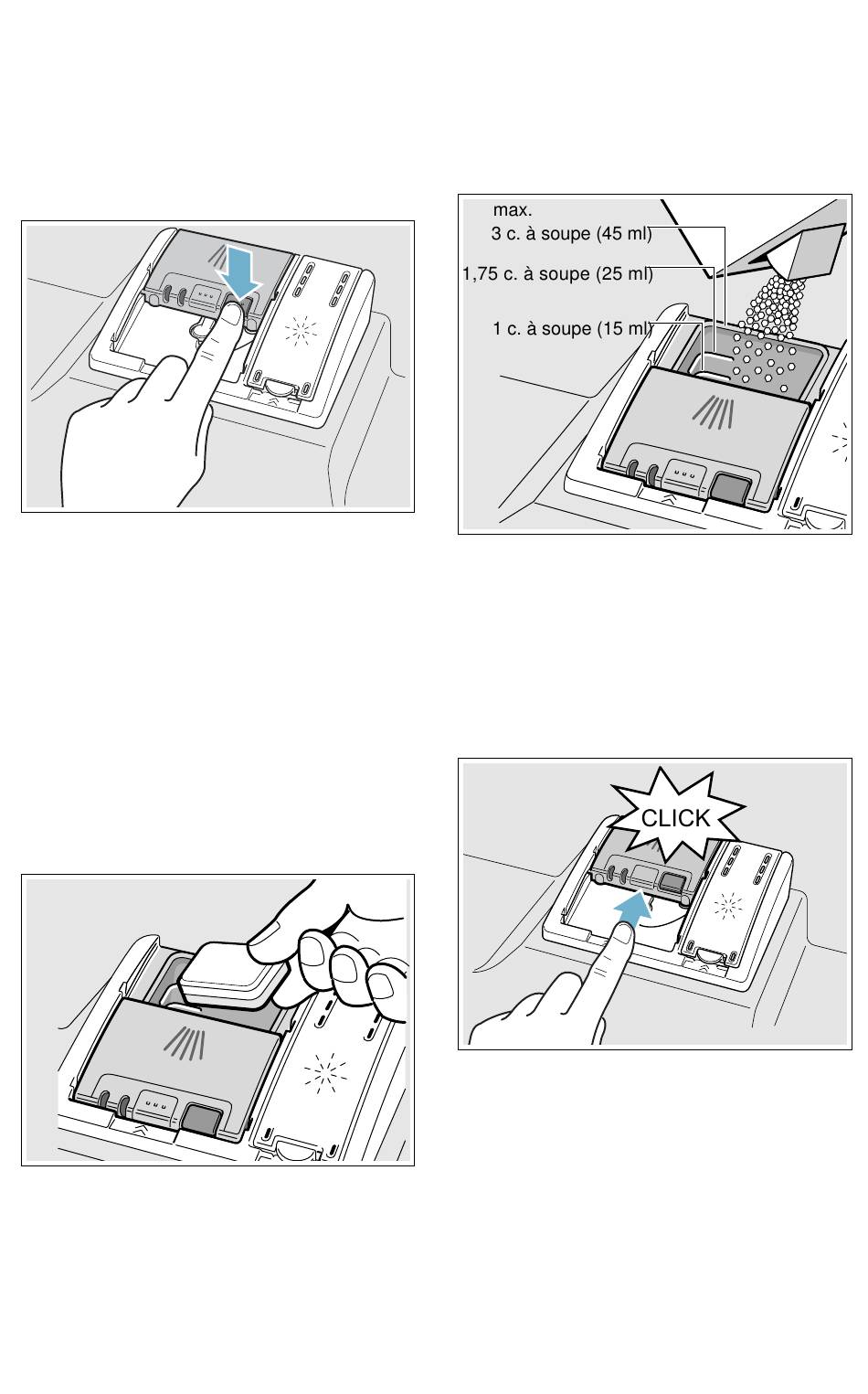 max.
3 c. à soupe (45 ml)
1,75 c. à soupe (25 ml)
1 c. à soupe (15 ml)

CLICK